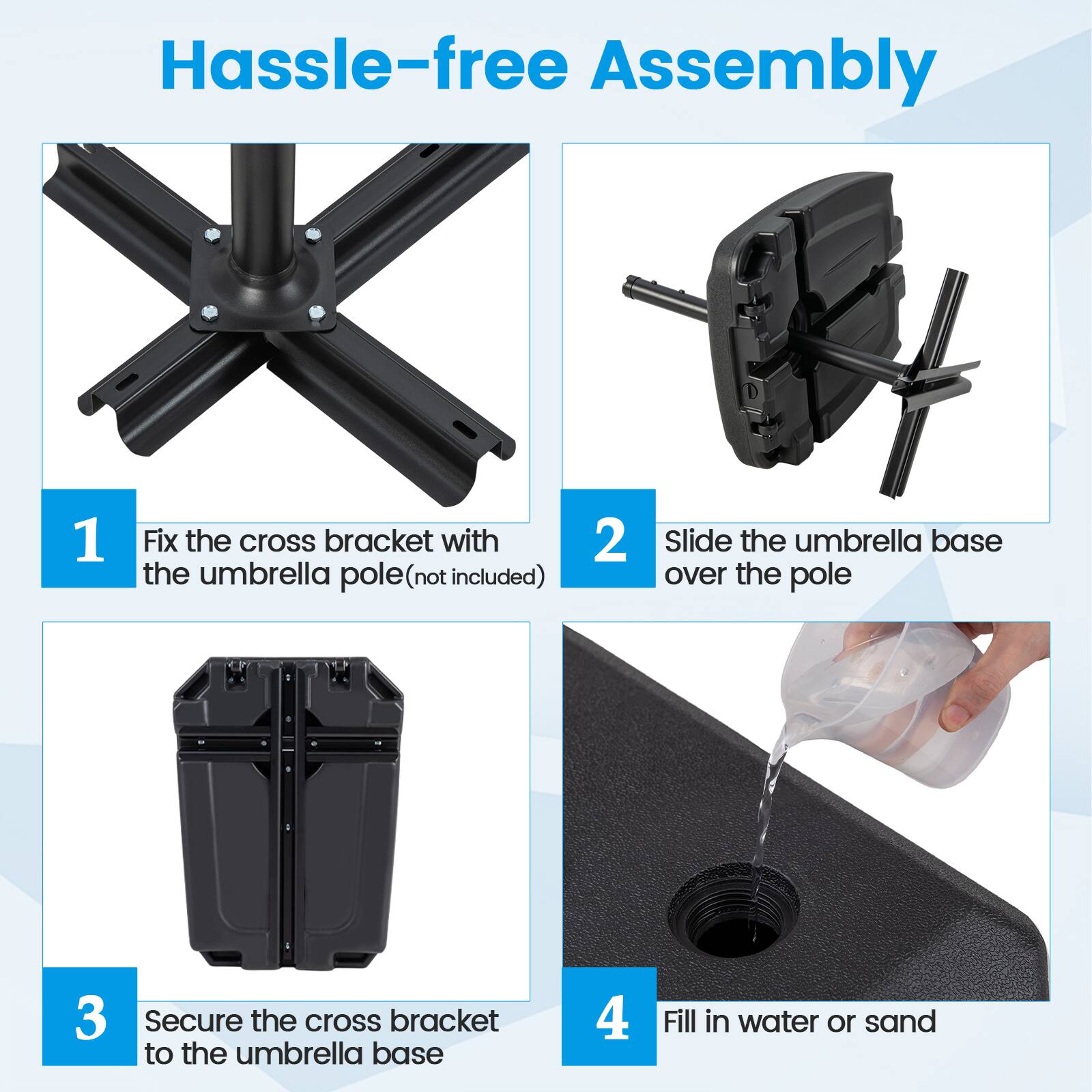 Hassle-free Assembly

1 Fix the cross bracket with the umbrella pole(not included)

2 Slide the umbrella base over the pole

3 Secure the cross bracket to the umbrella base

4 Fill in water or sand