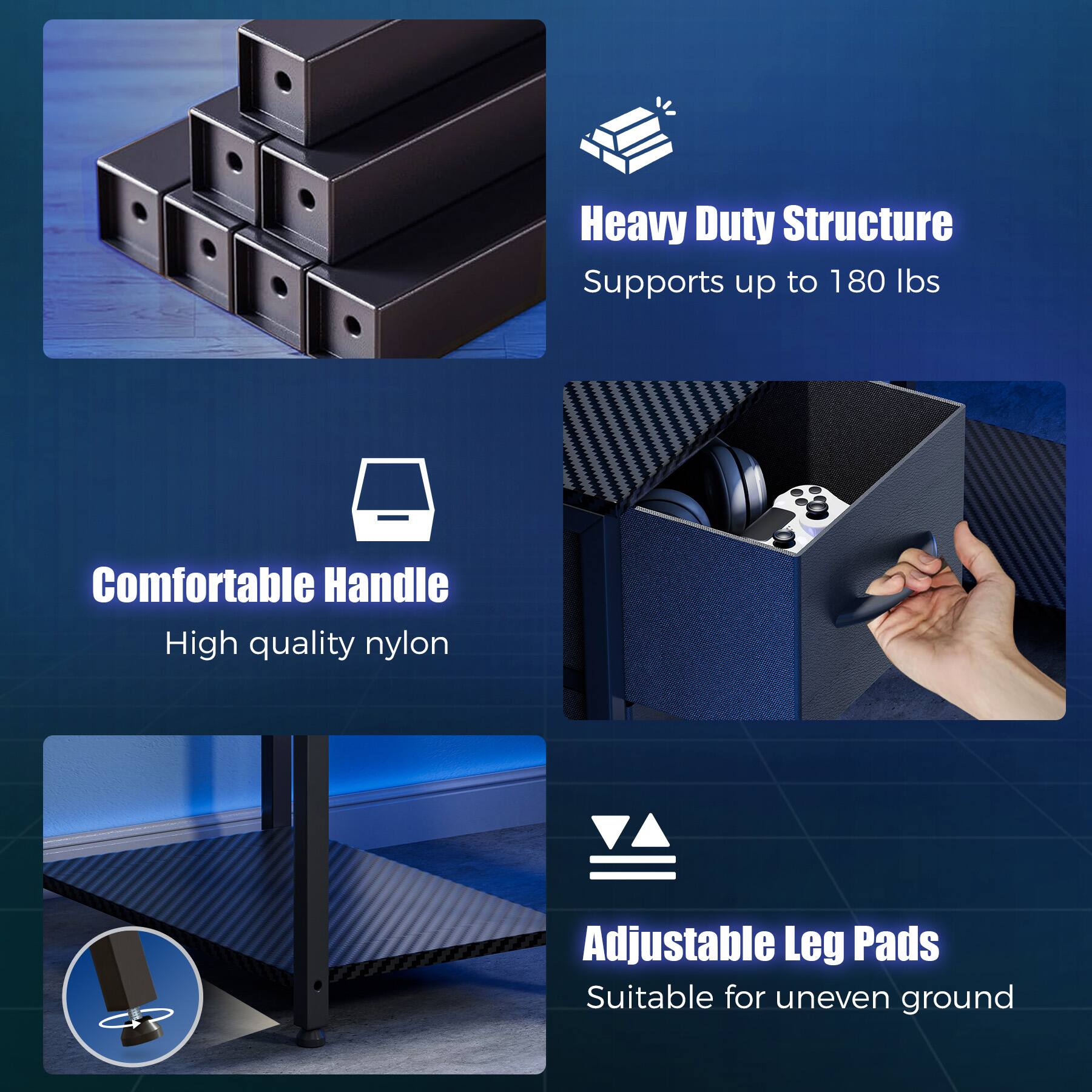 Heavy Duty Structure
Supports up to 180 lbs

Comfortable Handle
High quality nylon

Adjustable Leg Pads
Suitable for uneven ground