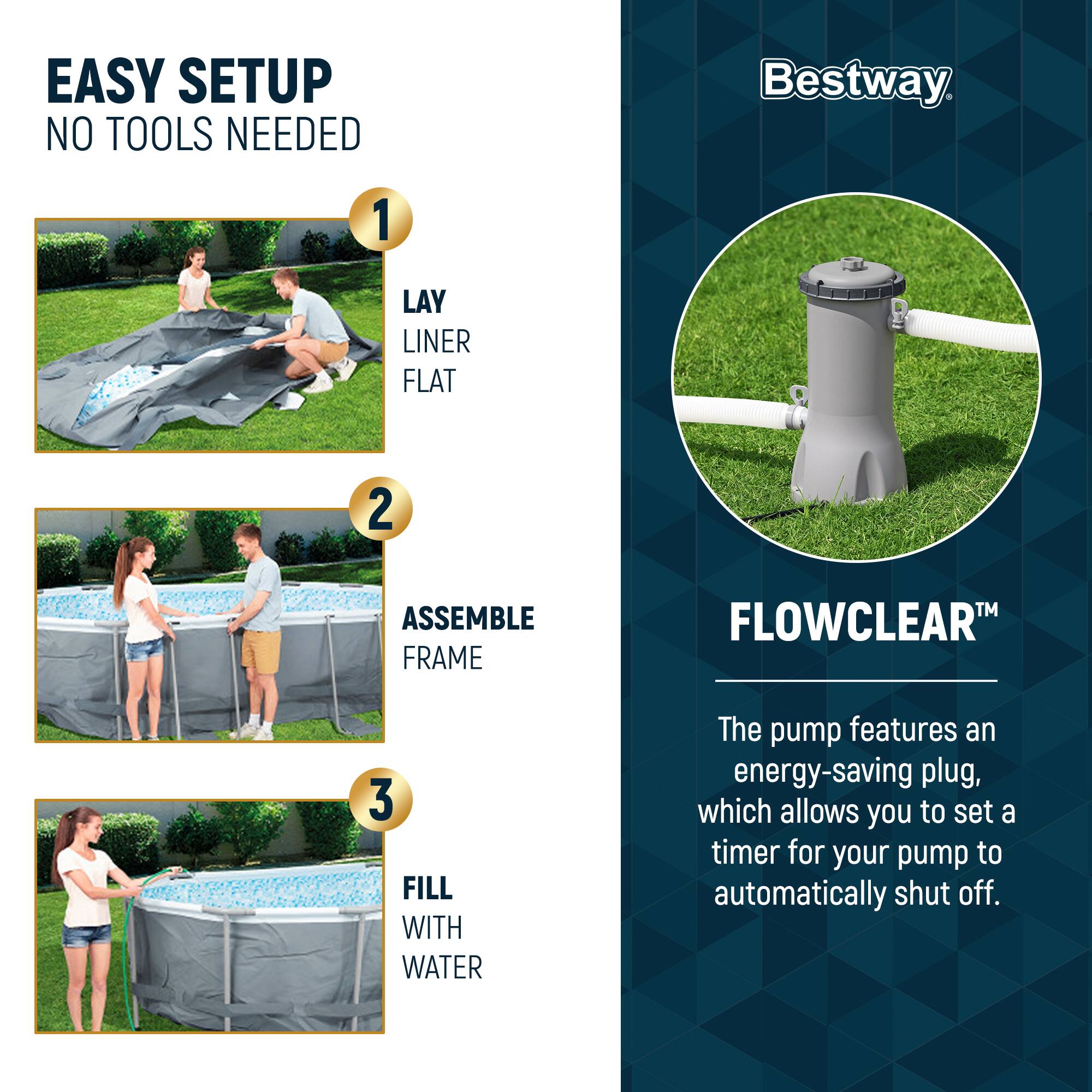 EASY SETUP
NO TOOLS NEEDED

1
LAY
LINER
FLAT

2
ASSEMBLE
FRAME

3
FILL
WITH
WATER

Bestway®

FLOWCLEAR™

The pump features an energy-saving plug, which allows you to set a timer for your pump to automatically shut off.