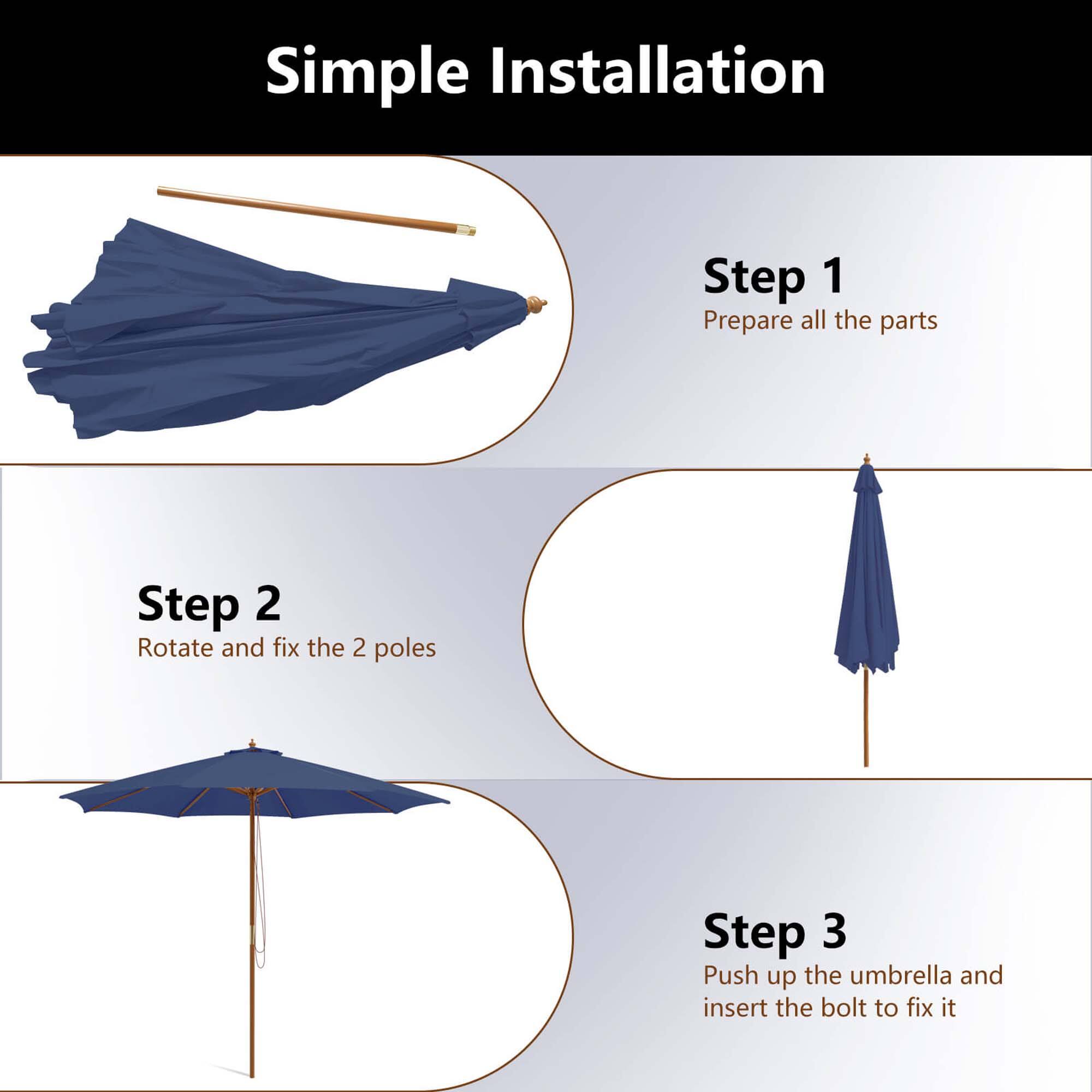 Simple Installation

Step 1
Prepare all the parts

Step 2
Rotate and fix the 2 poles

Step 3
Push up the umbrella and insert the bolt to fix it