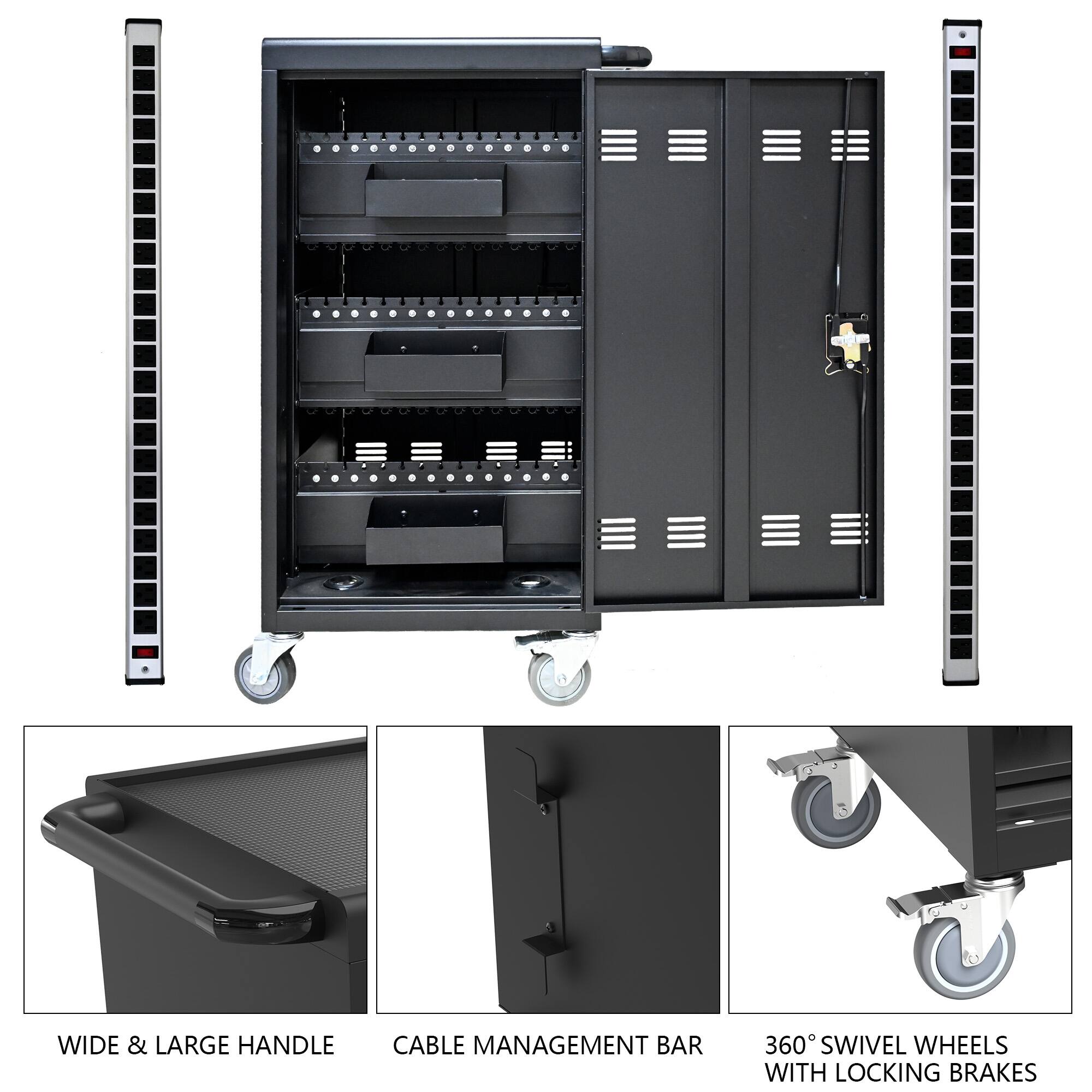 WIDE & LARGE HANDLE

CABLE MANAGEMENT BAR

360° SWIVEL WHEELS WITH LOCKING BRAKES