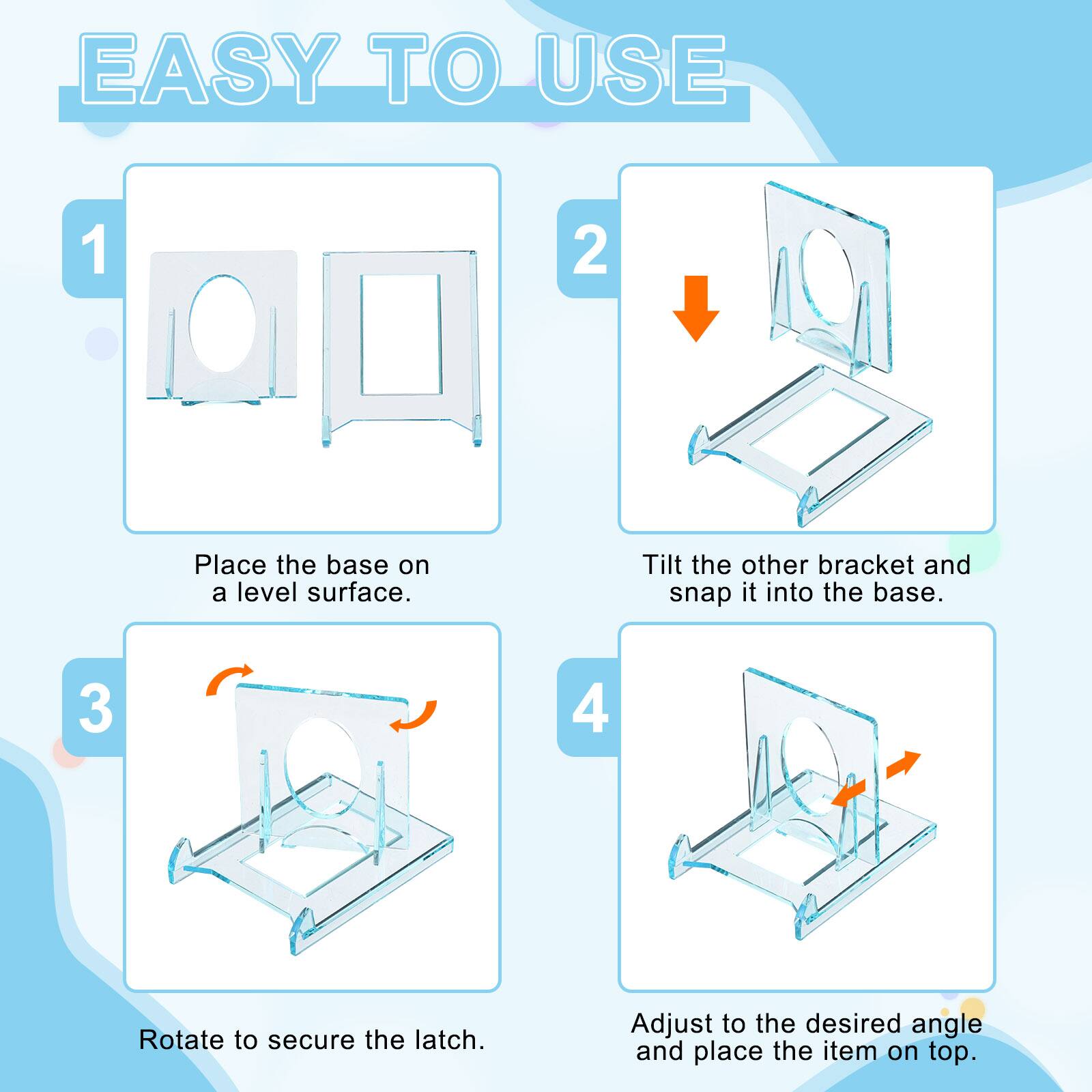 EASY TO USE

1

Place the base on a level surface.

2

Tilt the other bracket and snap it into the base.

3

Rotate to secure the latch.

4

Adjust to the desired angle and place the item on top.