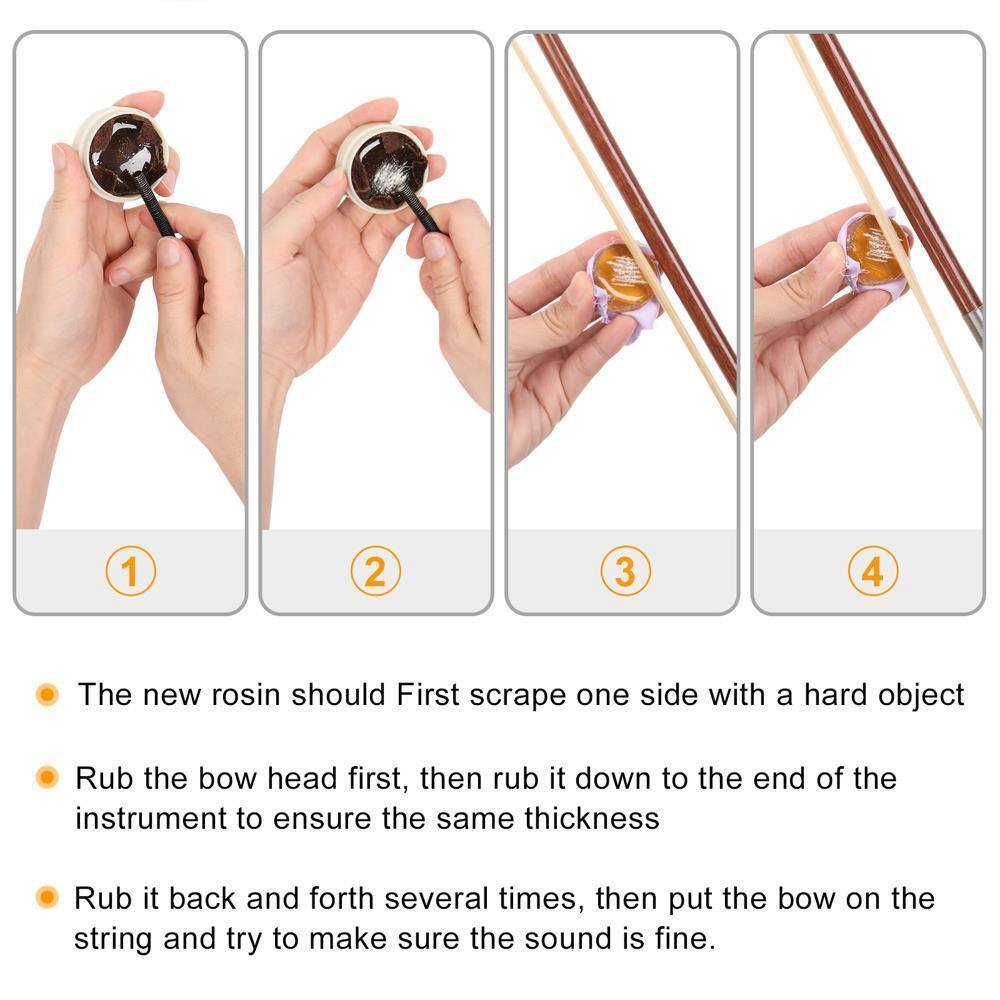 1

2

3

4

The new rosin should First scrape one side with a hard object

Rub the bow head first, then rub it down to the end of the instrument to ensure the same thickness

Rub it back and forth several times, then put the bow on the string and try to make sure the sound is fine.