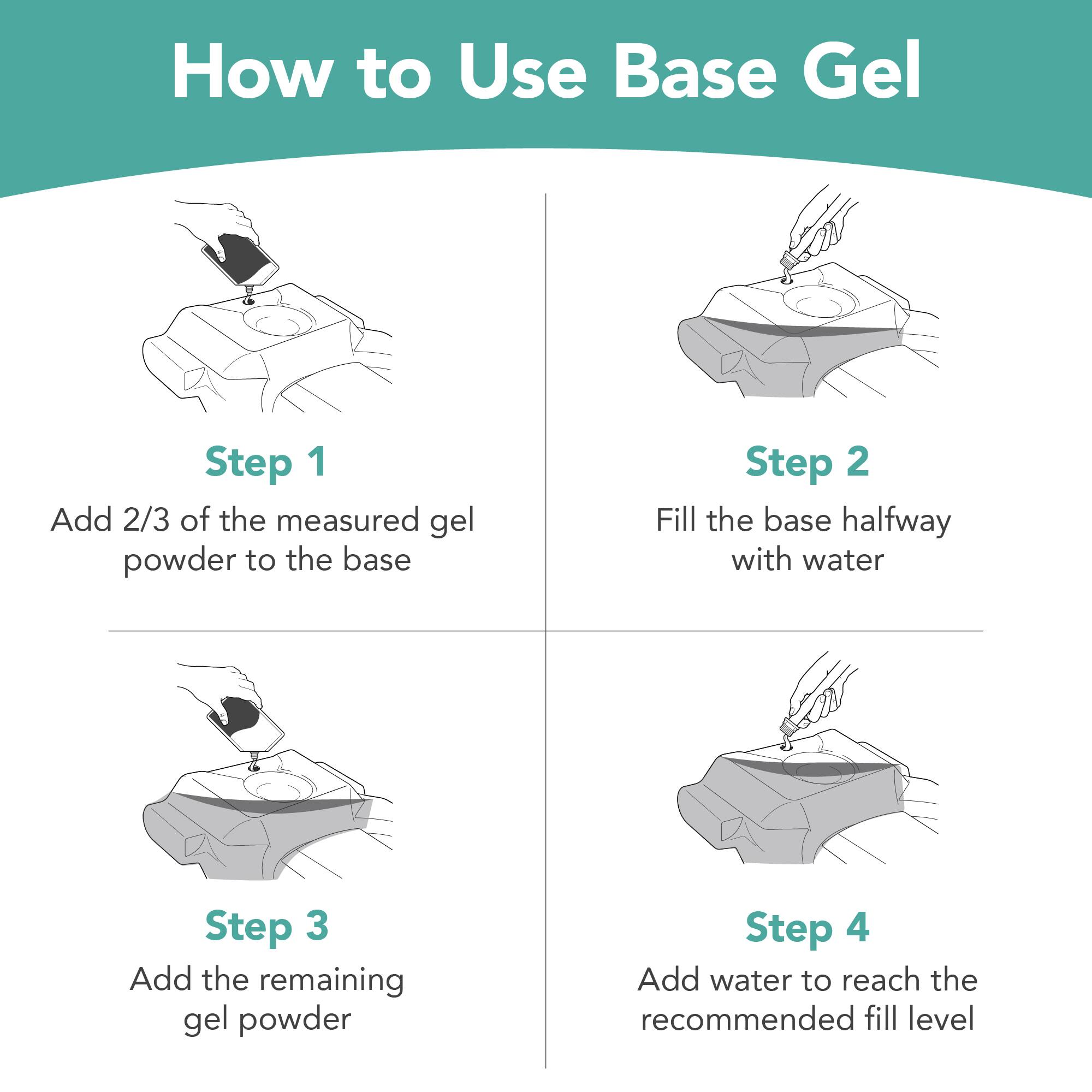 How to Use Base Gel

Step 1
Add 2/3 of the measured gel powder to the base

Step 2
Fill the base halfway with water

Step 3
Add the remaining gel powder

Step 4
Add water to reach the recommended fill level