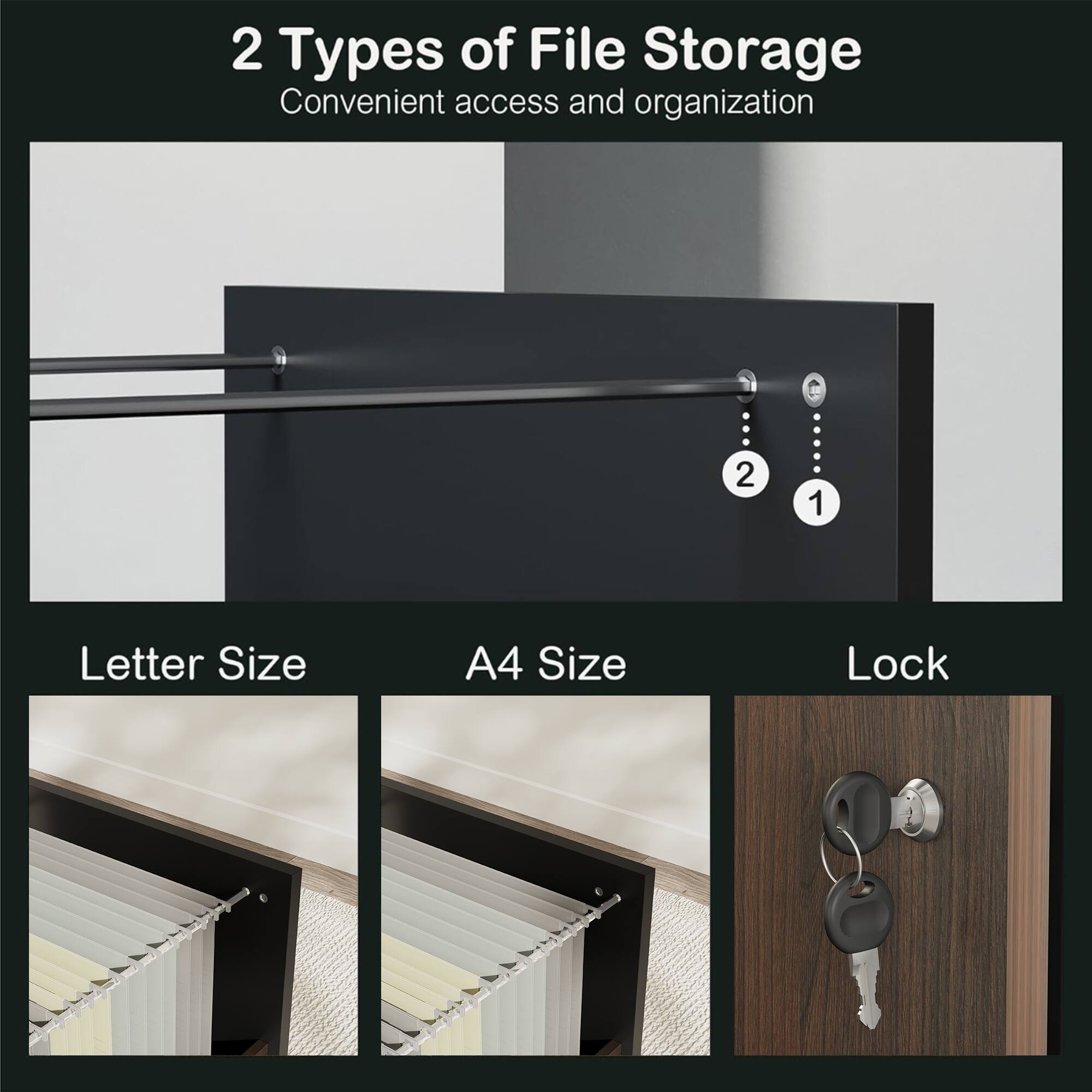 2 Types of File Storage
Convenient access and organization

2

1

Letter Size

A4 Size

Lock