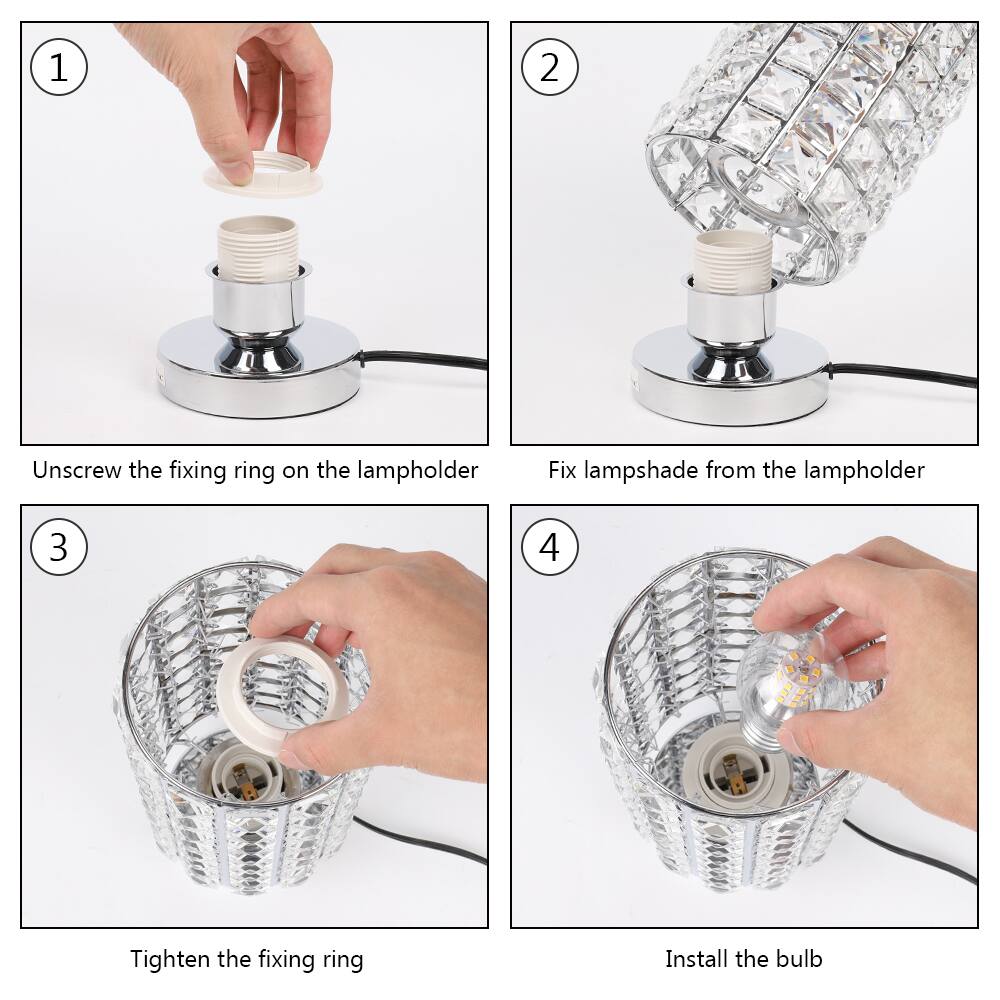 1

Unscrew the fixing ring on the lampholder

2

Fix lampshade from the lampholder

3

Tighten the fixing ring

4

Install the bulb