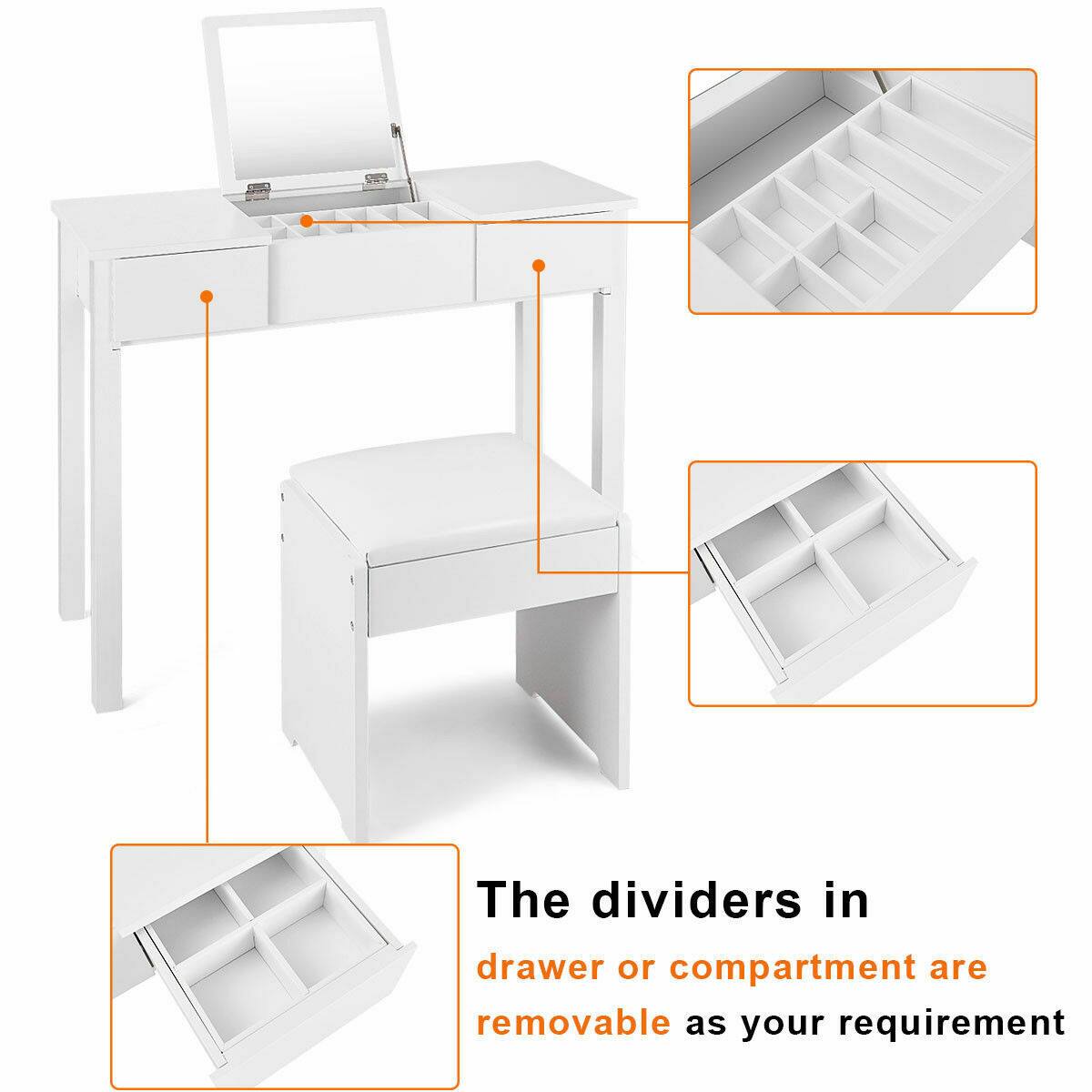 The dividers in

drawer or compartment are removable as your requirement