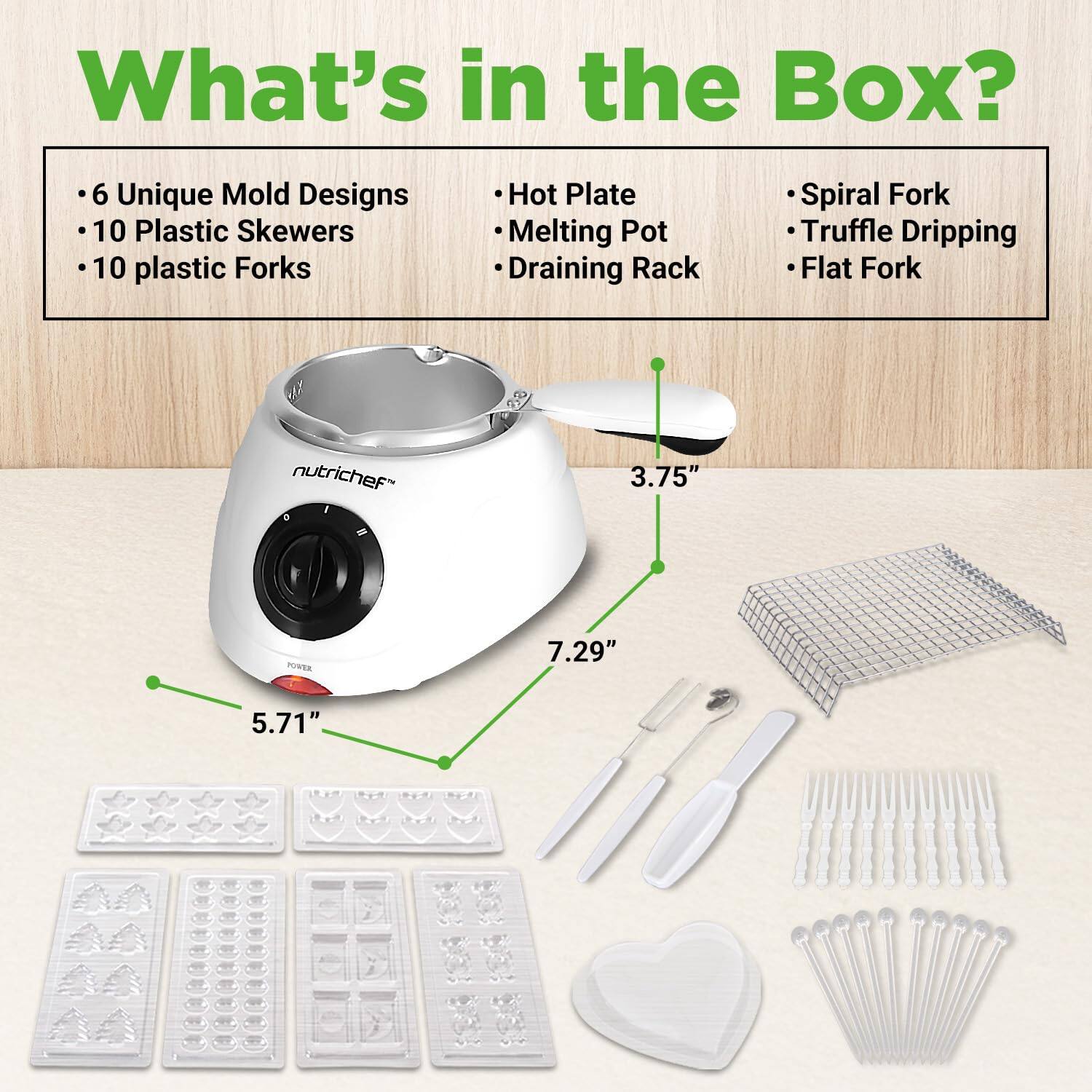 What's in the Box?

• 6 Unique Mold Designs
• 10 Plastic Skewers
• 10 plastic Forks

• Hot Plate
• Melting Pot
• Draining Rack

• Spiral Fork
• Truffle Dripping
• Flat Fork

MAX

nutrichef™

0 I II

POWER

3.75"

7.29"

5.71"