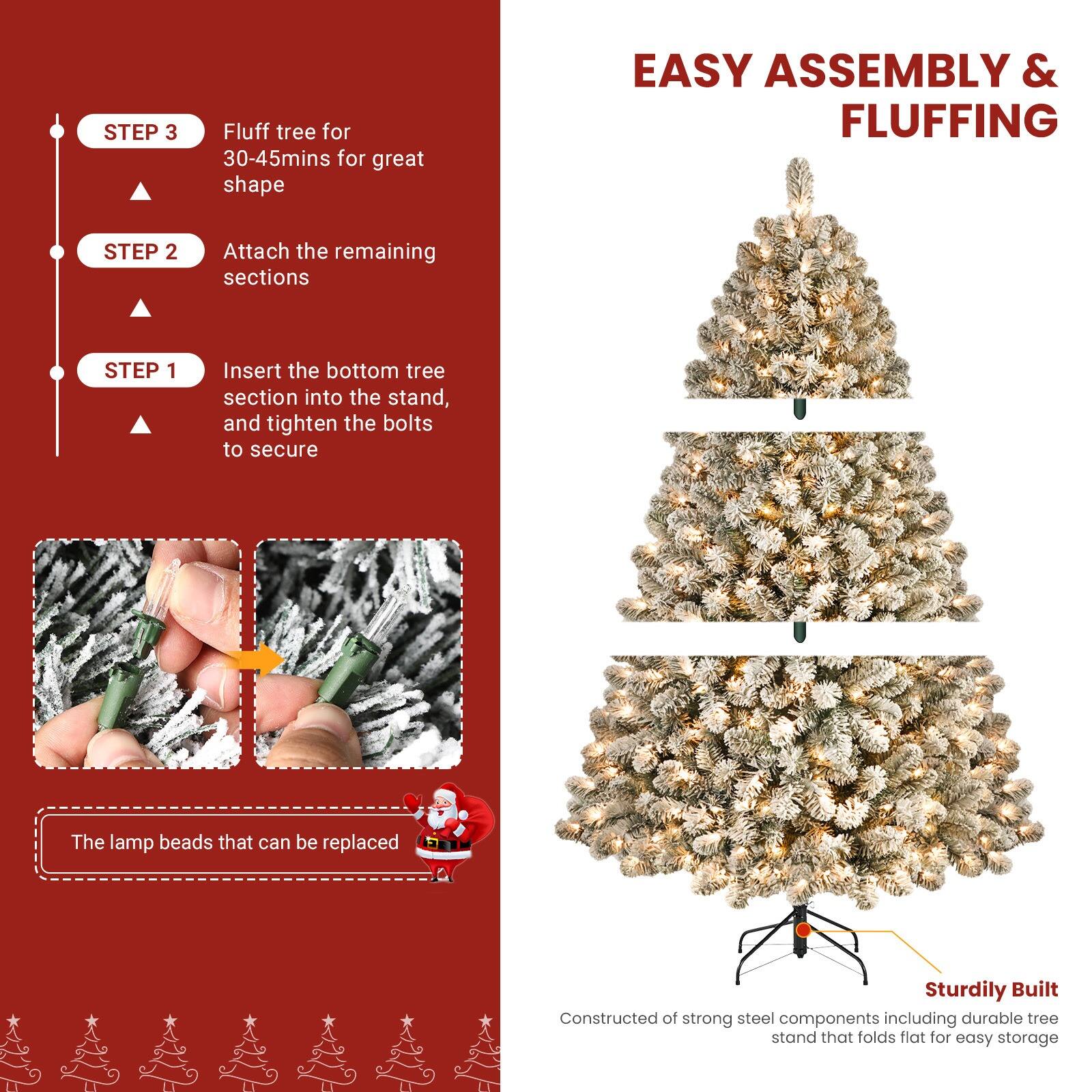 STEP 3
Fluff tree for 30-45mins for great shape

STEP 2
Attach the remaining sections

STEP 1
Insert the bottom tree section into the stand, and tighten the bolts to secure

The lamp beads that can be replaced

EASY ASSEMBLY & FLUFFING

Sturdily Built
Constructed of strong steel components including durable tree stand that folds flat for easy storage