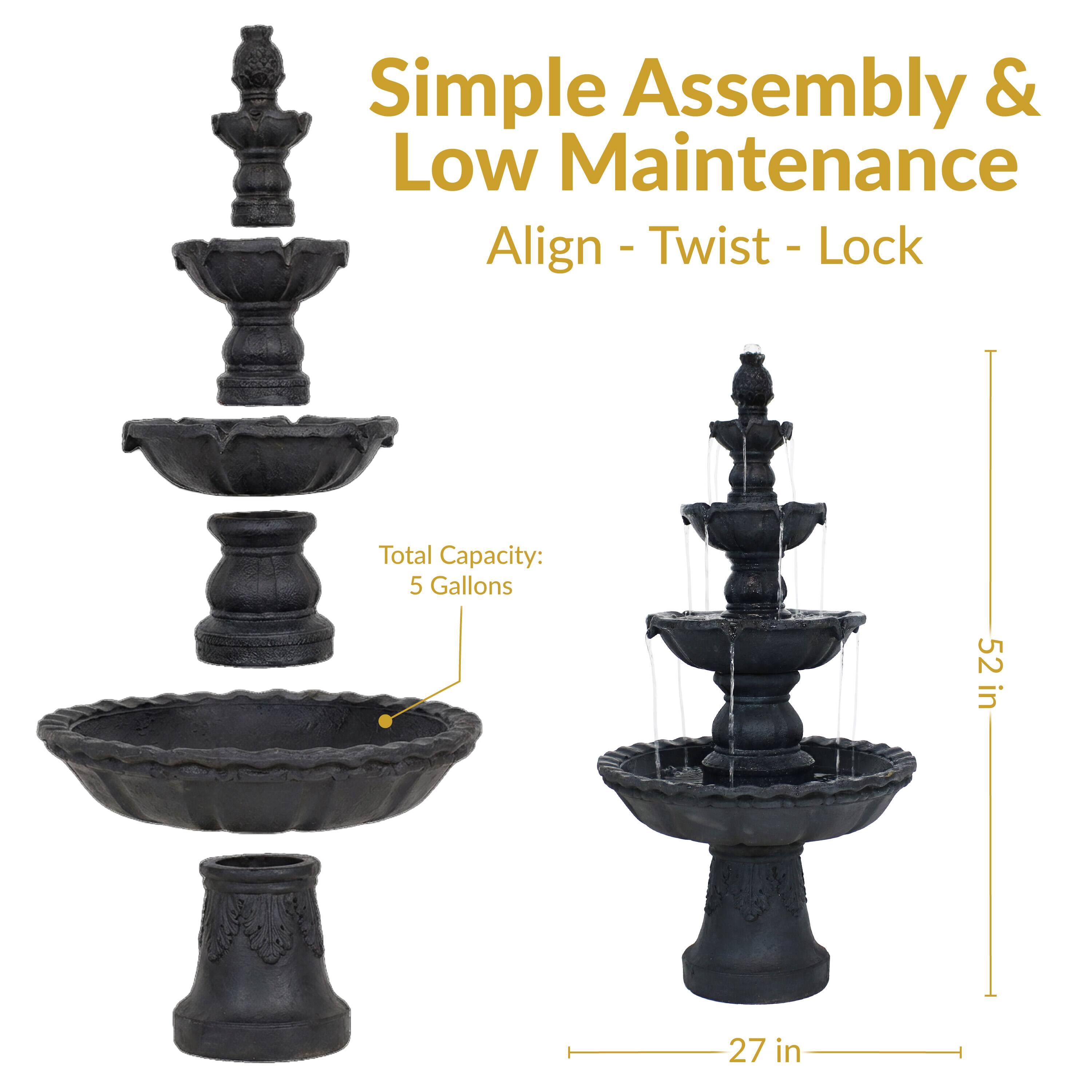 Simple Assembly & Low Maintenance

Align - Twist - Lock

Total Capacity: 5 Gallons

52 in

27 in