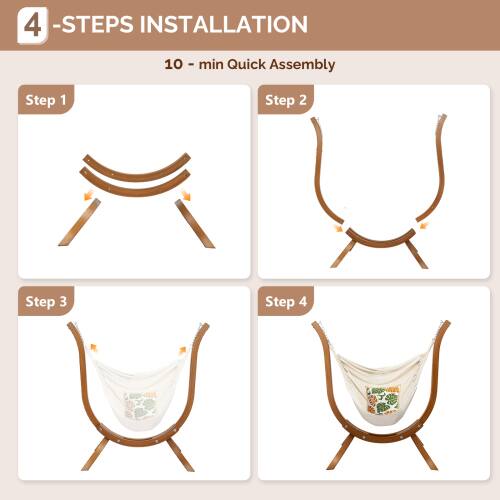 4-STEPS INSTALLATION

10 - min Quick Assembly

Step 1

Step 2

Step 3

Step 4