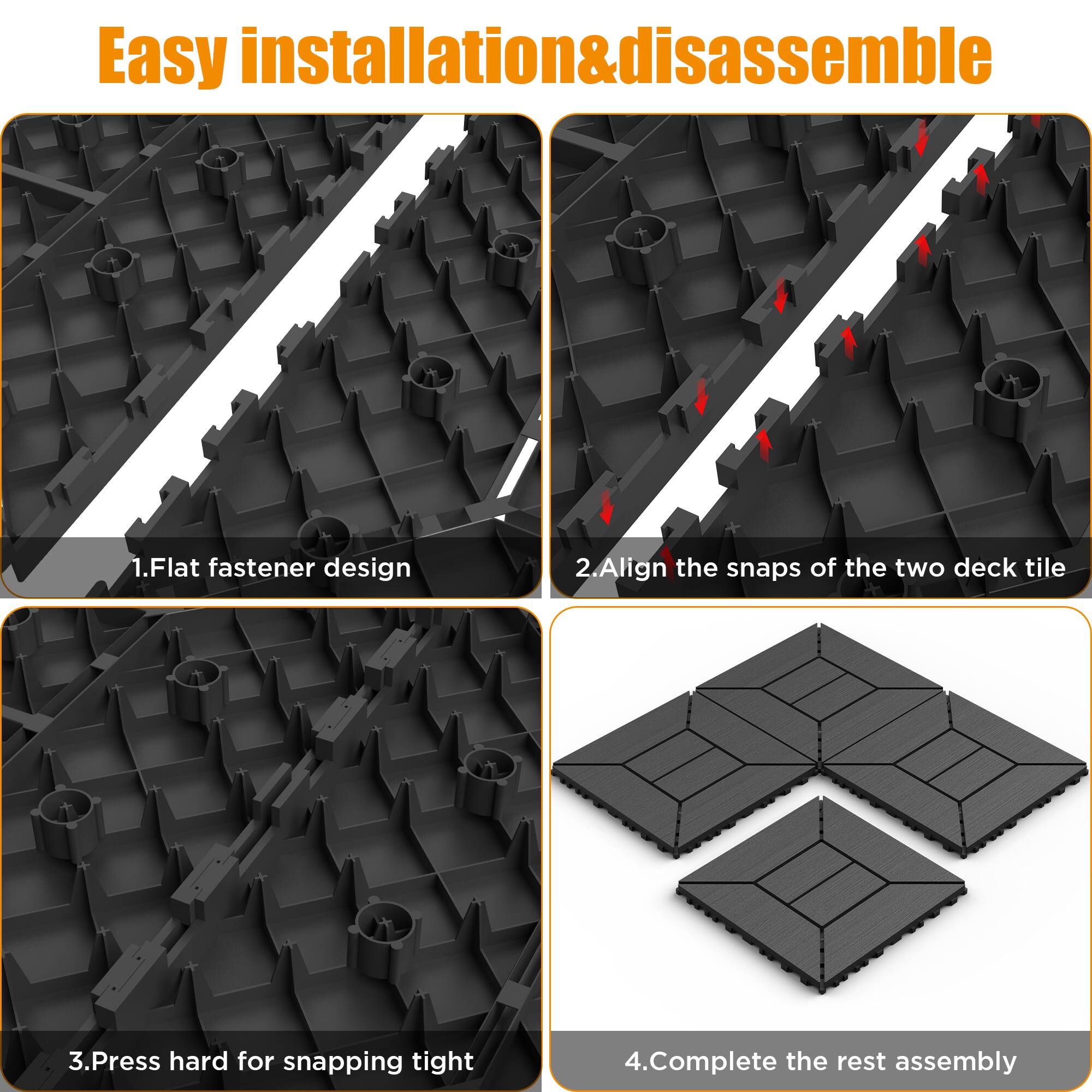 Easy installation&disassemble

1.Flat fastener design

2.Align the snaps of the two deck tile

3.Press hard for snapping tight

4.Complete the rest assembly