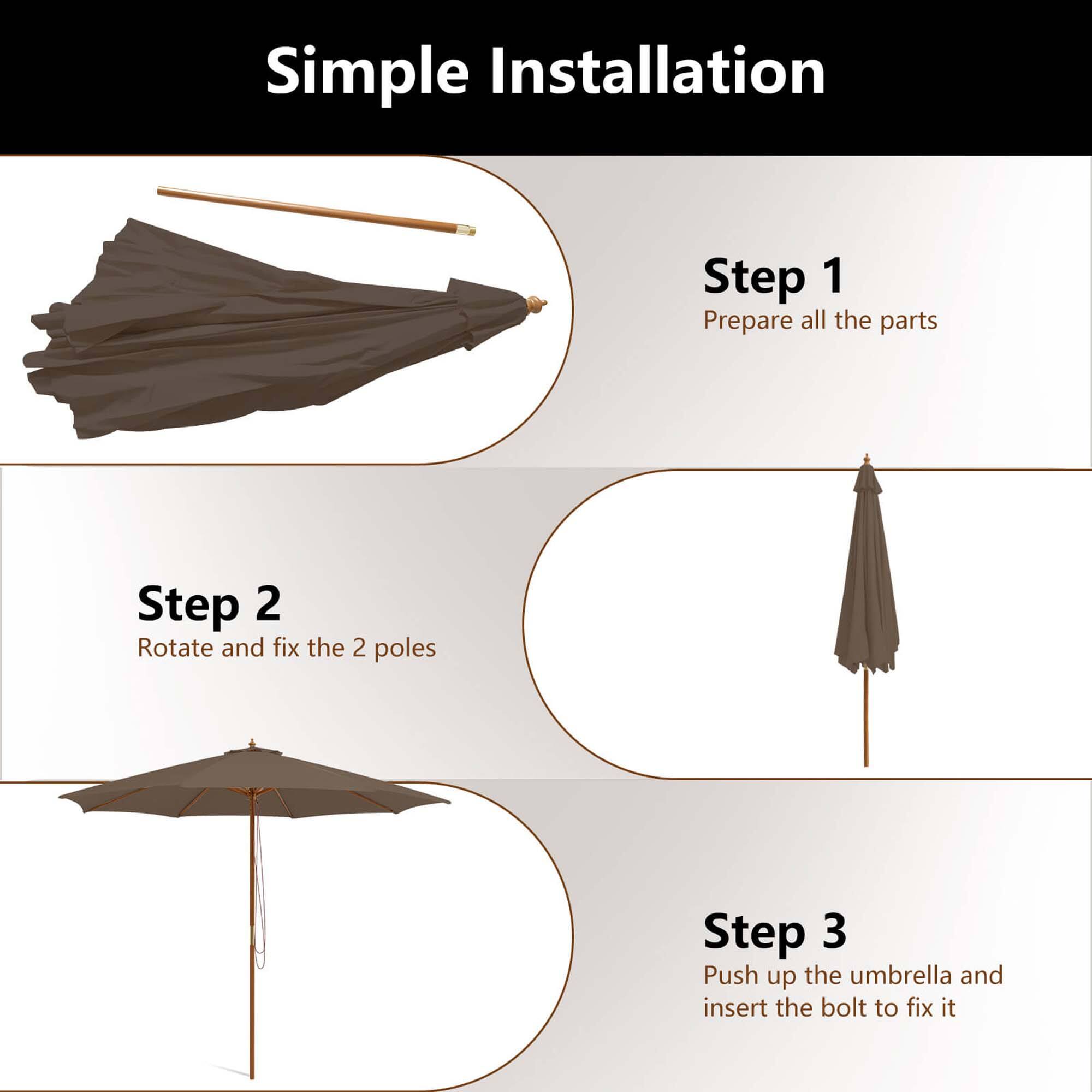 Simple Installation

Step 1
Prepare all the parts

Step 2
Rotate and fix the 2 poles

Step 3
Push up the umbrella and insert the bolt to fix it