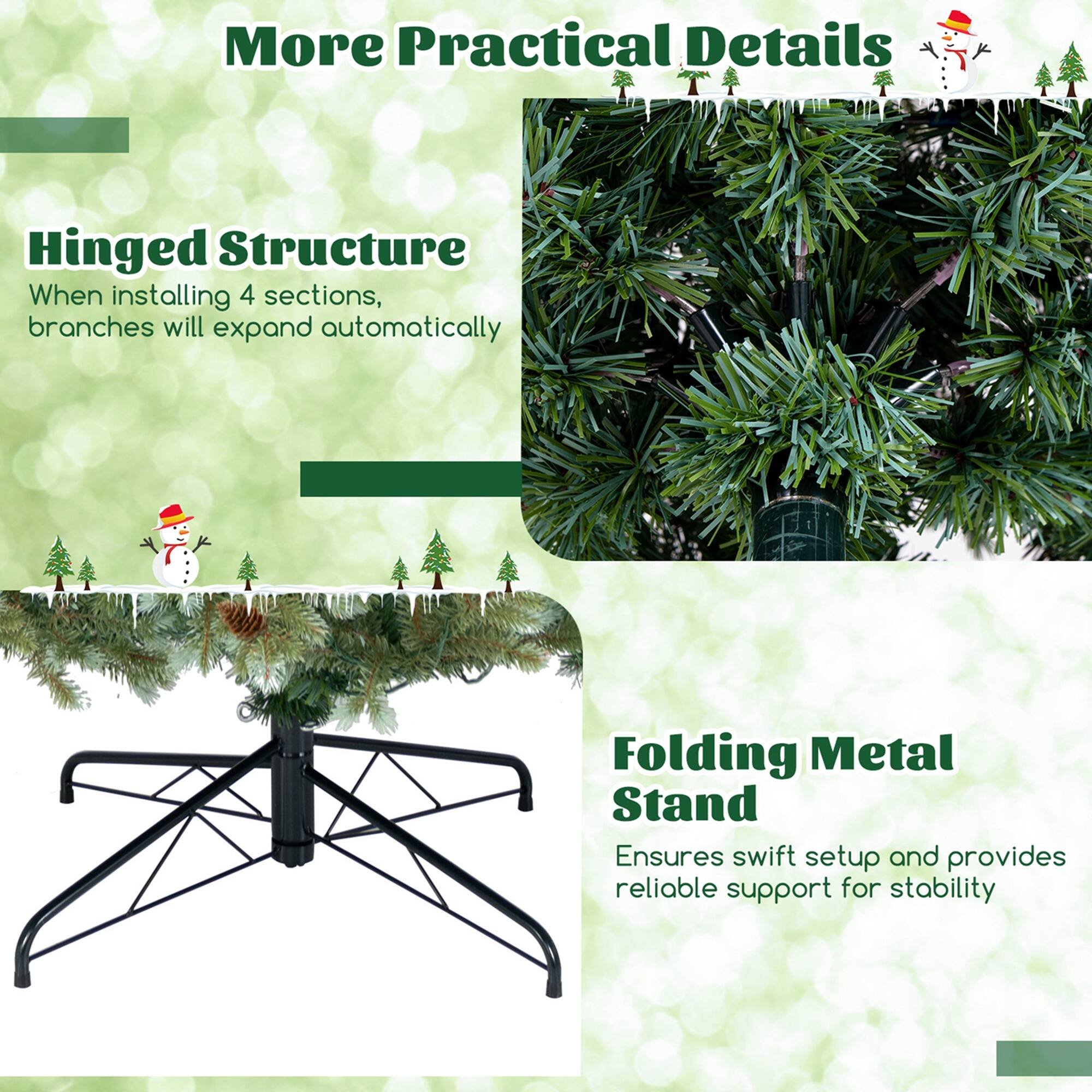 More Practical Details

Hinged Structure

When installing 4 sections, branches will expand automatically

Folding Metal Stand

Ensures swift setup and provides reliable support for stability