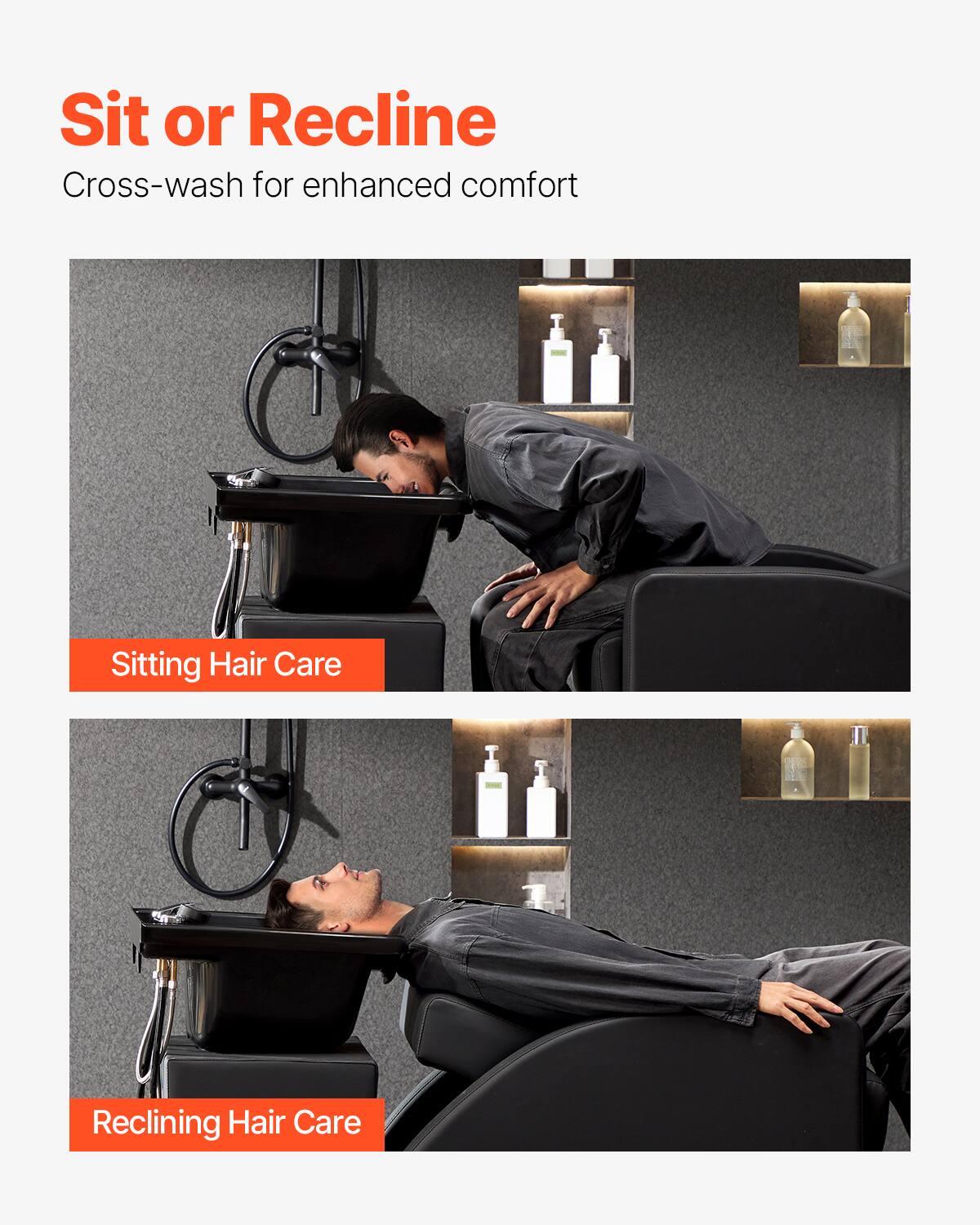 Sit or Recline

Cross-wash for enhanced comfort

Sitting Hair Care

Reclining Hair Care