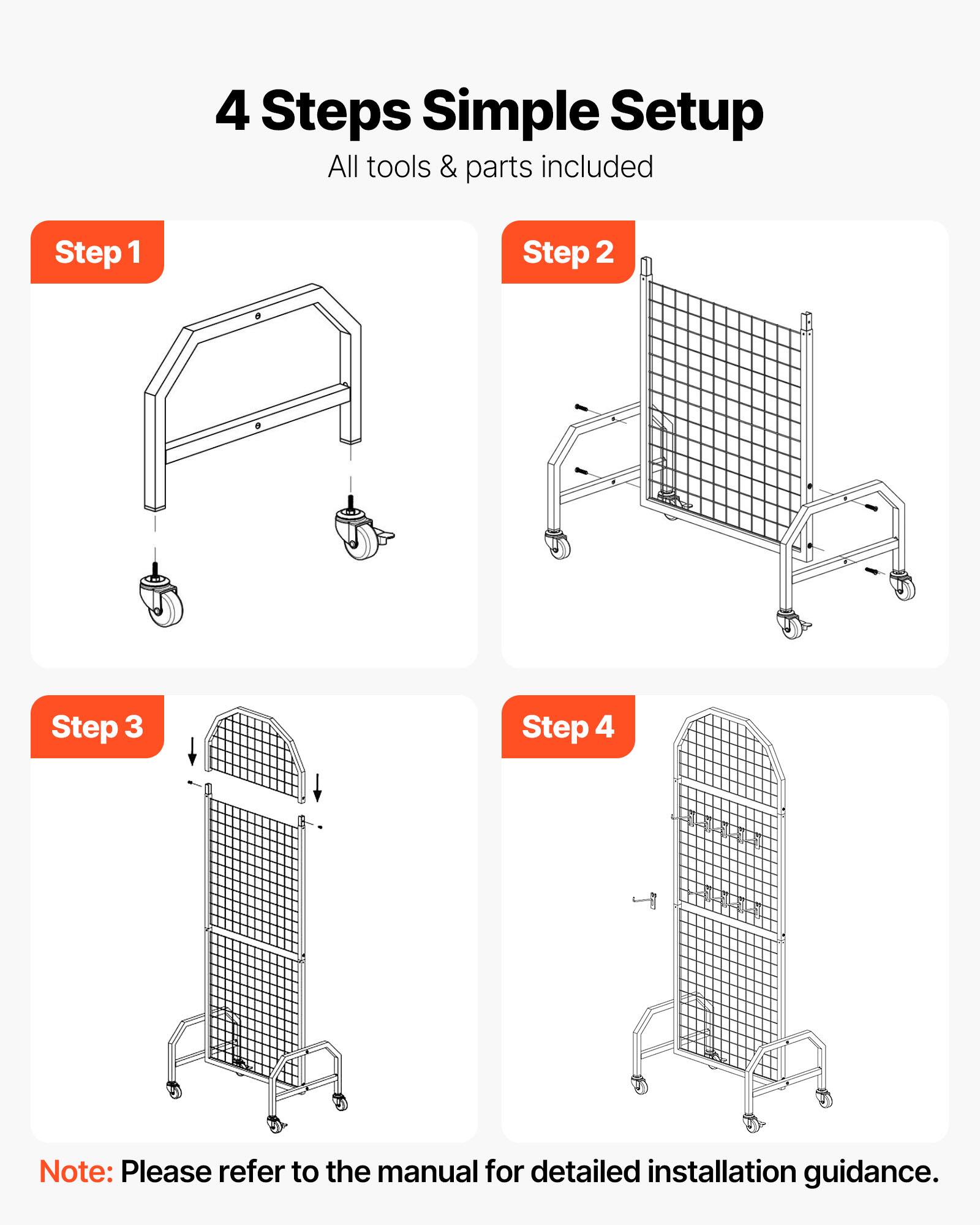 4 Steps Simple Setup

All tools & parts included

Step 1

Step 2

Step 3

Step 4

Note: Please refer to the manual for detailed installation guidance.