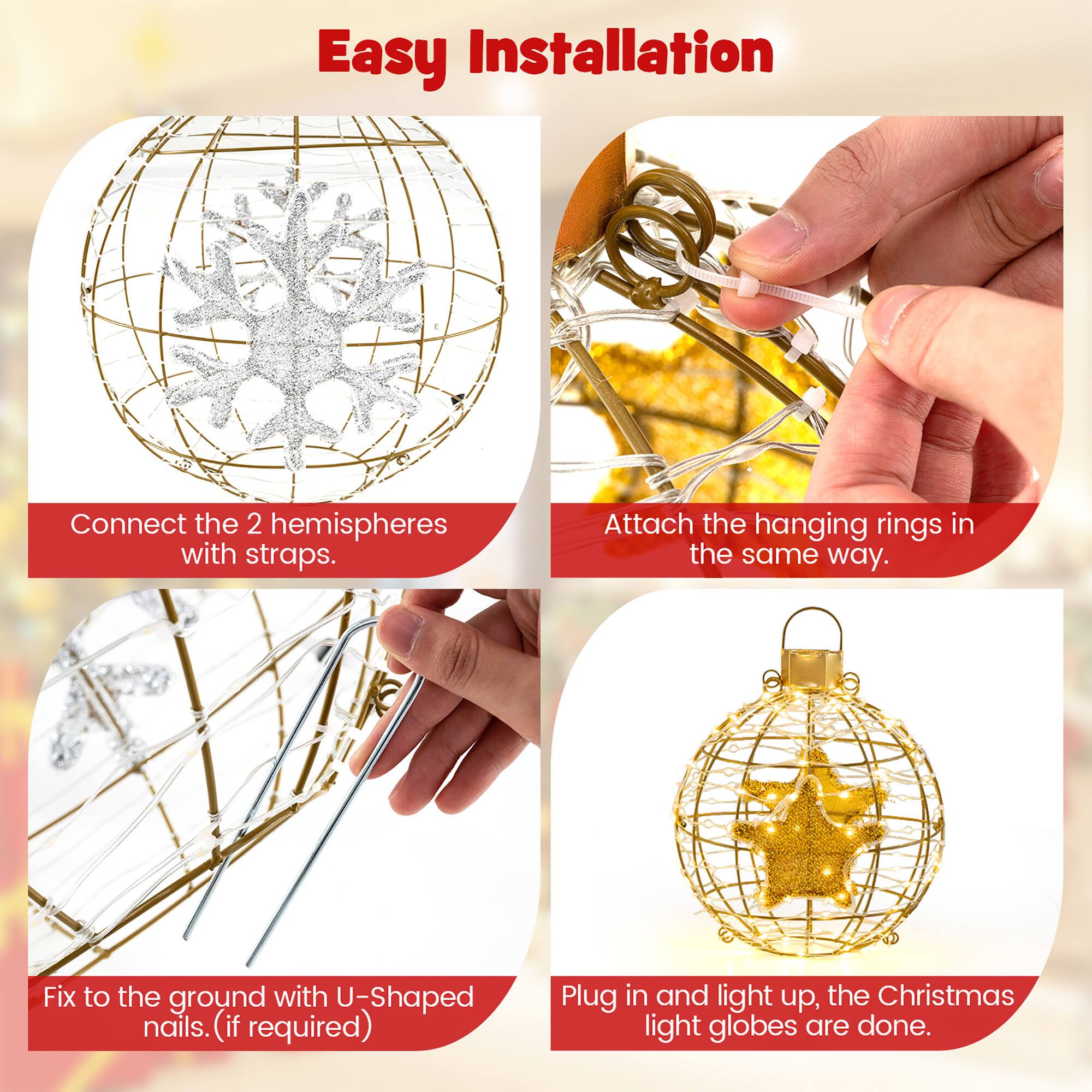 Easy Installation

Connect the 2 hemispheres with straps.

Attach the hanging rings in the same way.

Fix to the ground with U-Shaped nails.(if required)

Plug in and light up, the Christmas light globes are done.