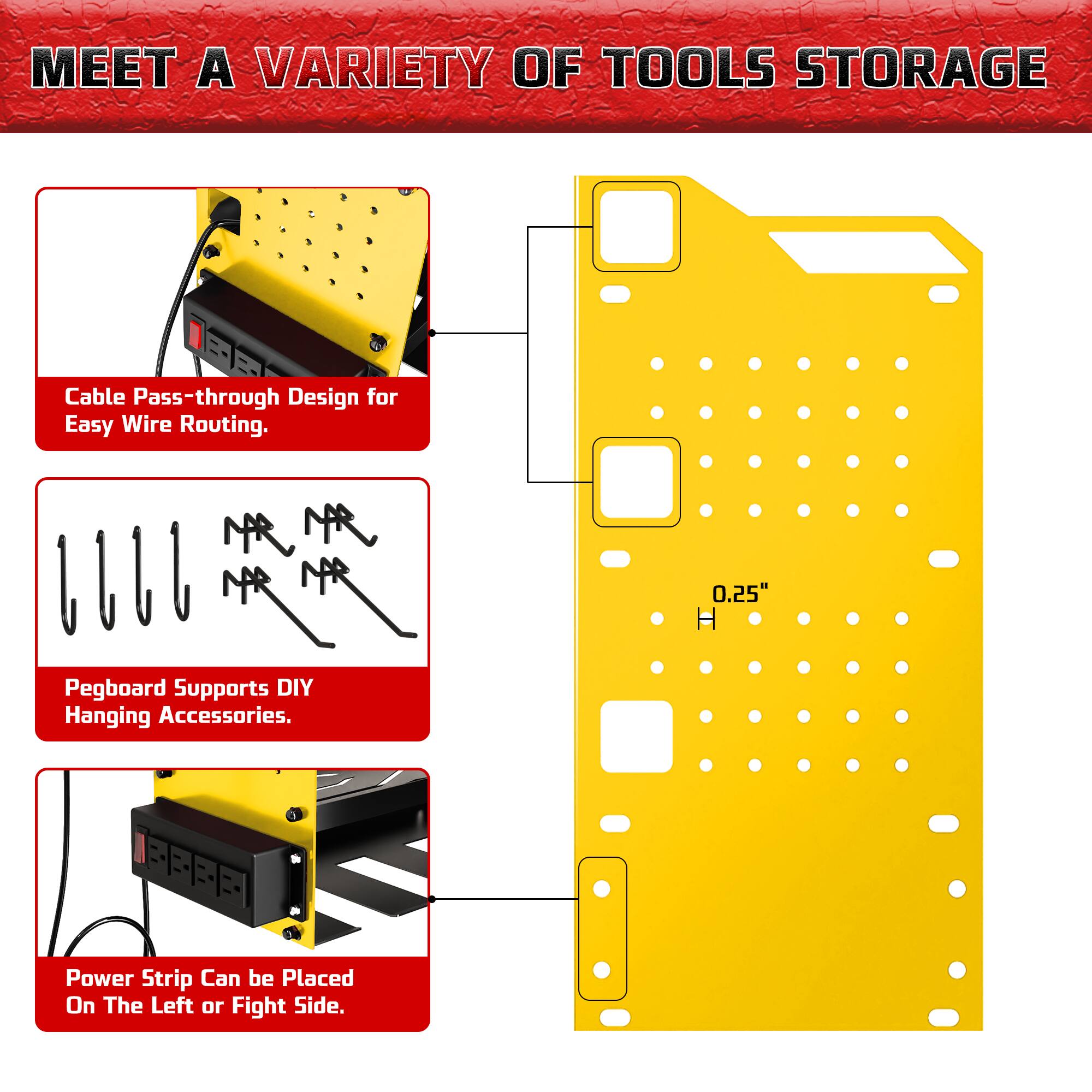 MEET A VARIETY OF TOOLS STORAGE

Cable Pass-through Design for Easy Wire Routing.

Pegboard Supports DIY Hanging Accessories.

Power Strip Can be Placed On The Left or Fight Side.

0.25"