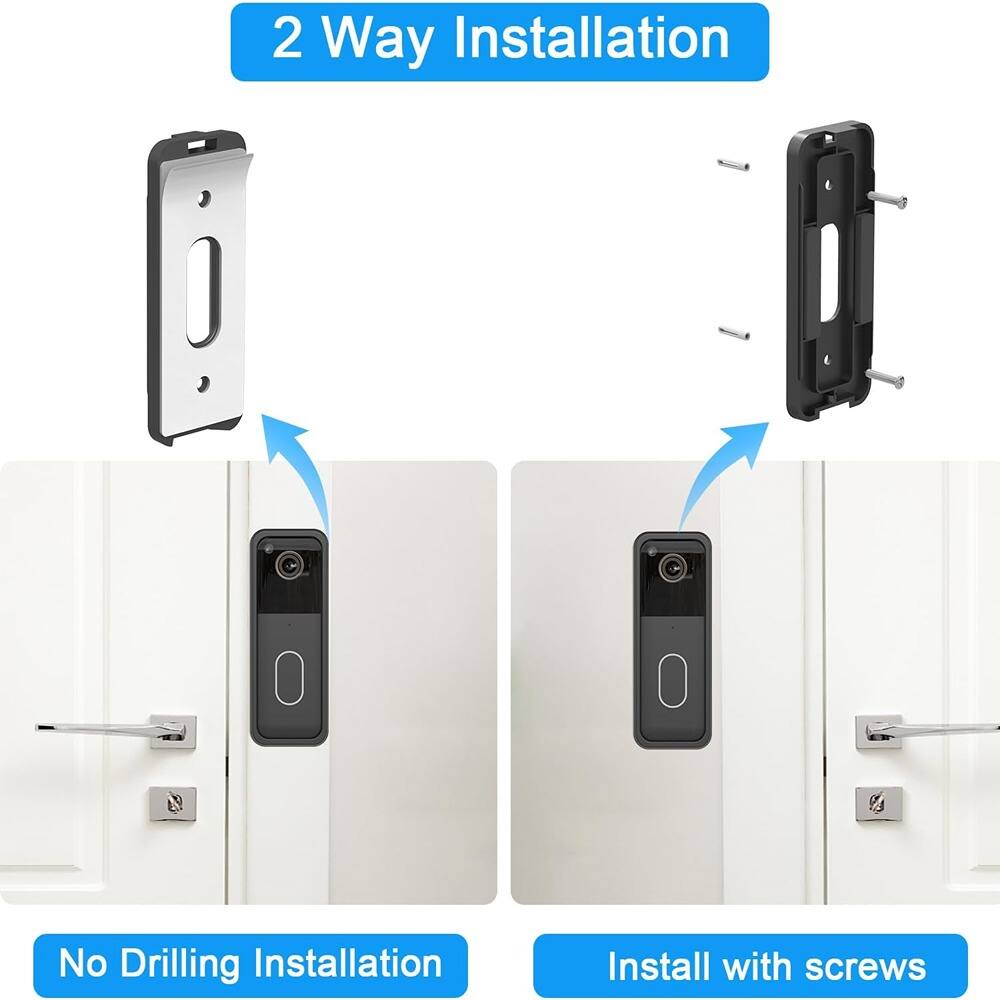 2 Way Installation

No Drilling Installation

Install with screws