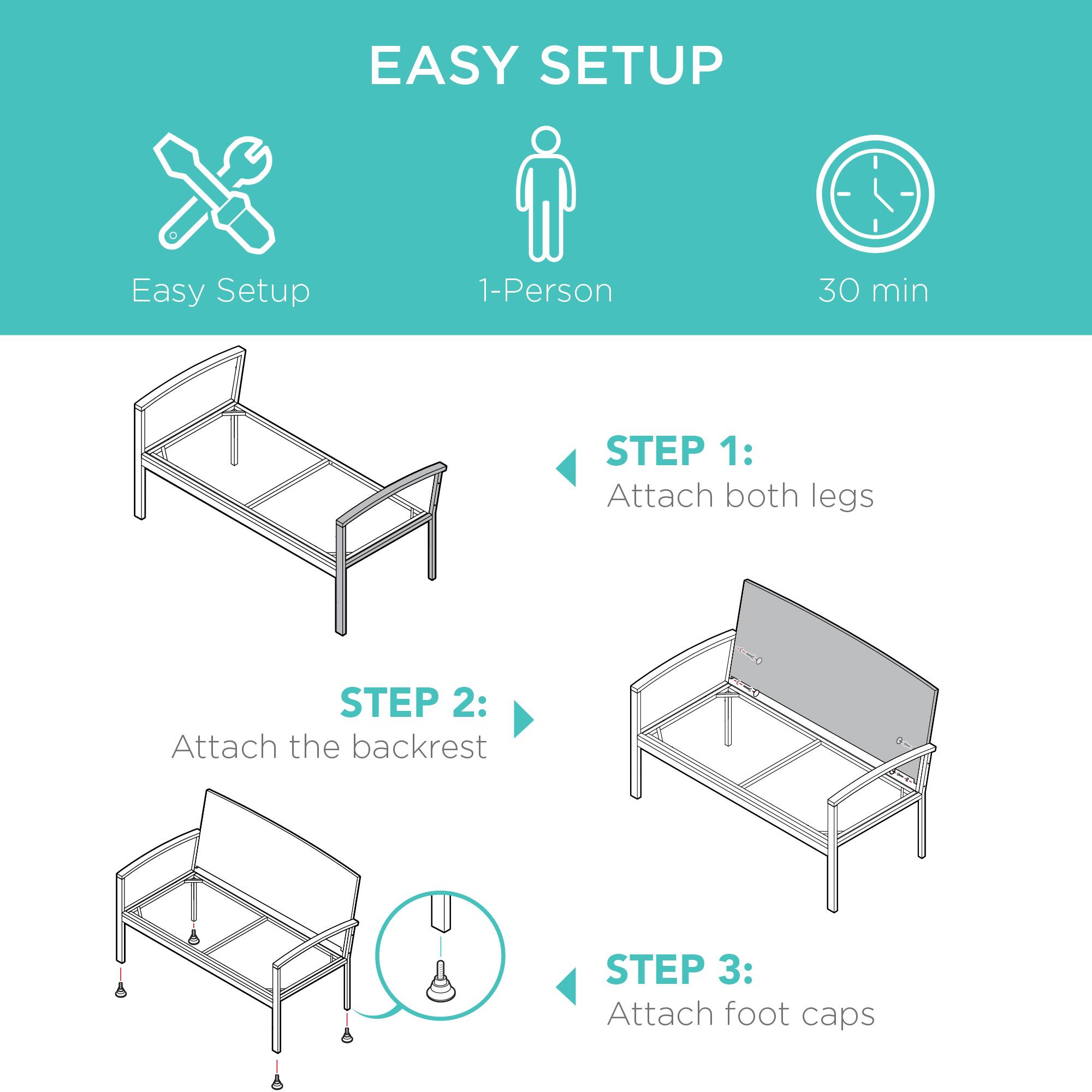 EASY SETUP

Easy Setup

1-Person

30 min

STEP 1:
Attach both legs

STEP 2:
Attach the backrest

STEP 3:
Attach foot caps