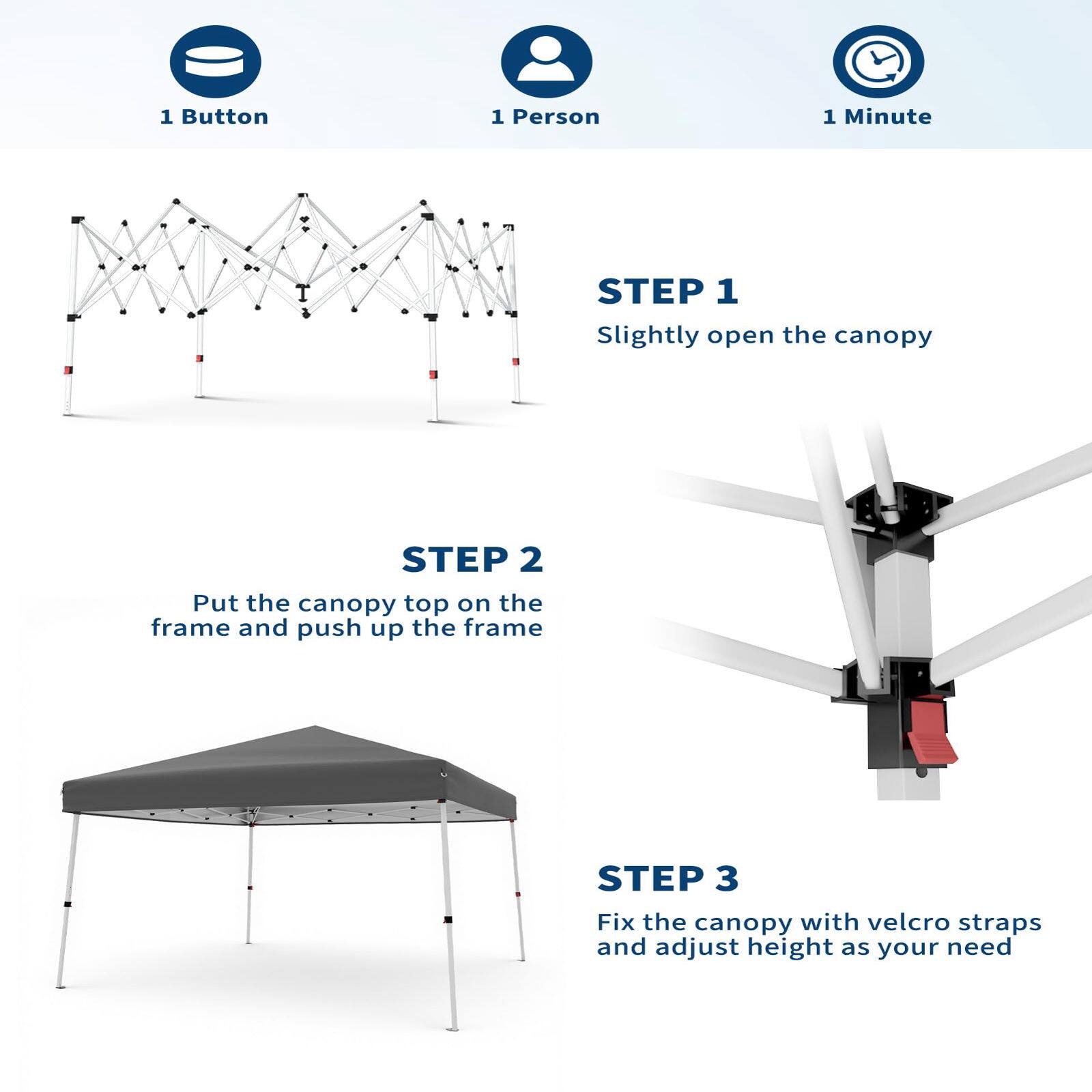 1 Button

1 Person

1 Minute

STEP 1
Slightly open the canopy

STEP 2
Put the canopy top on the frame and push up the frame

STEP 3
Fix the canopy with velcro straps and adjust height as your need