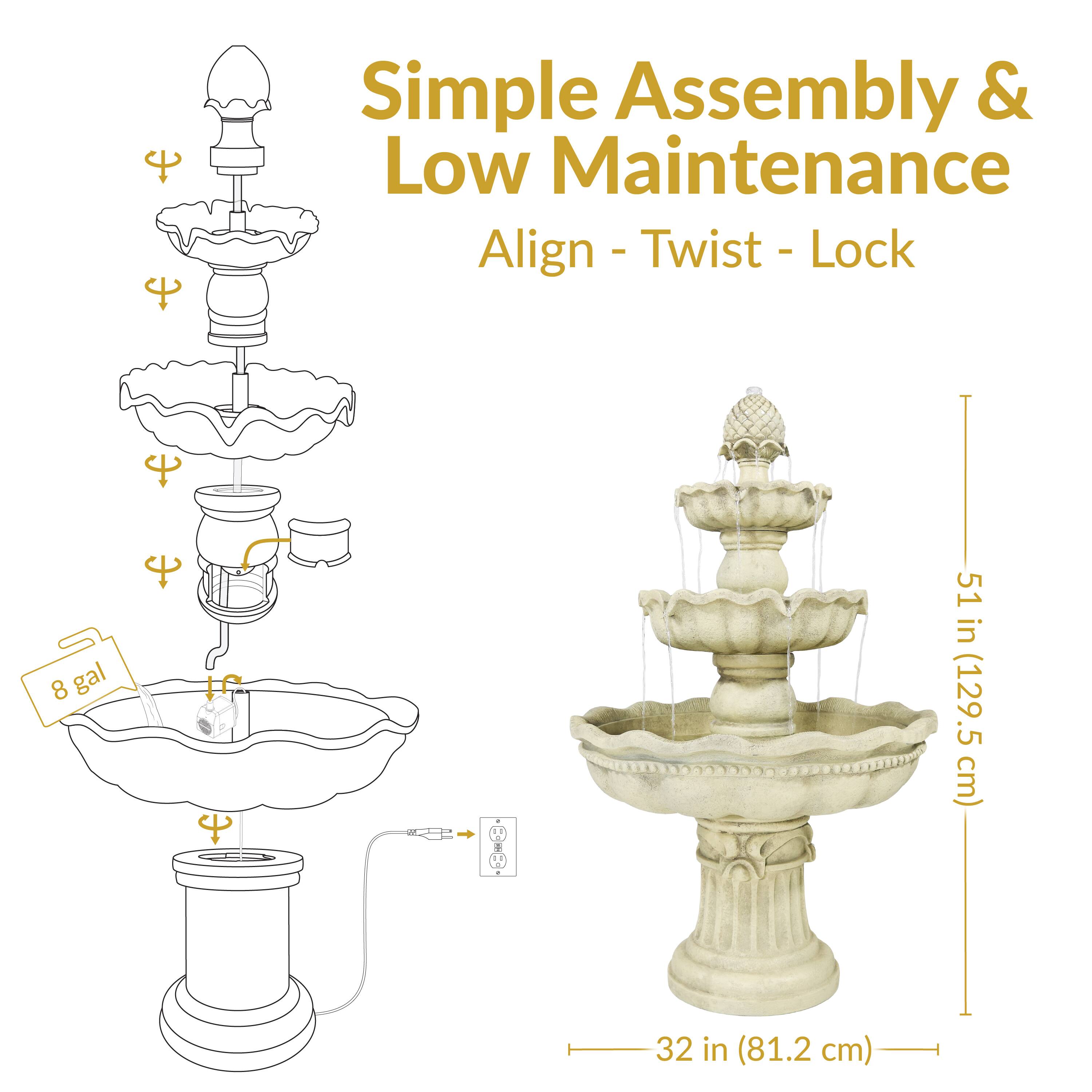 Simple Assembly & Low Maintenance

Align - Twist - Lock

8 gal

51 in (129.5 cm)

32 in (81.2 cm)