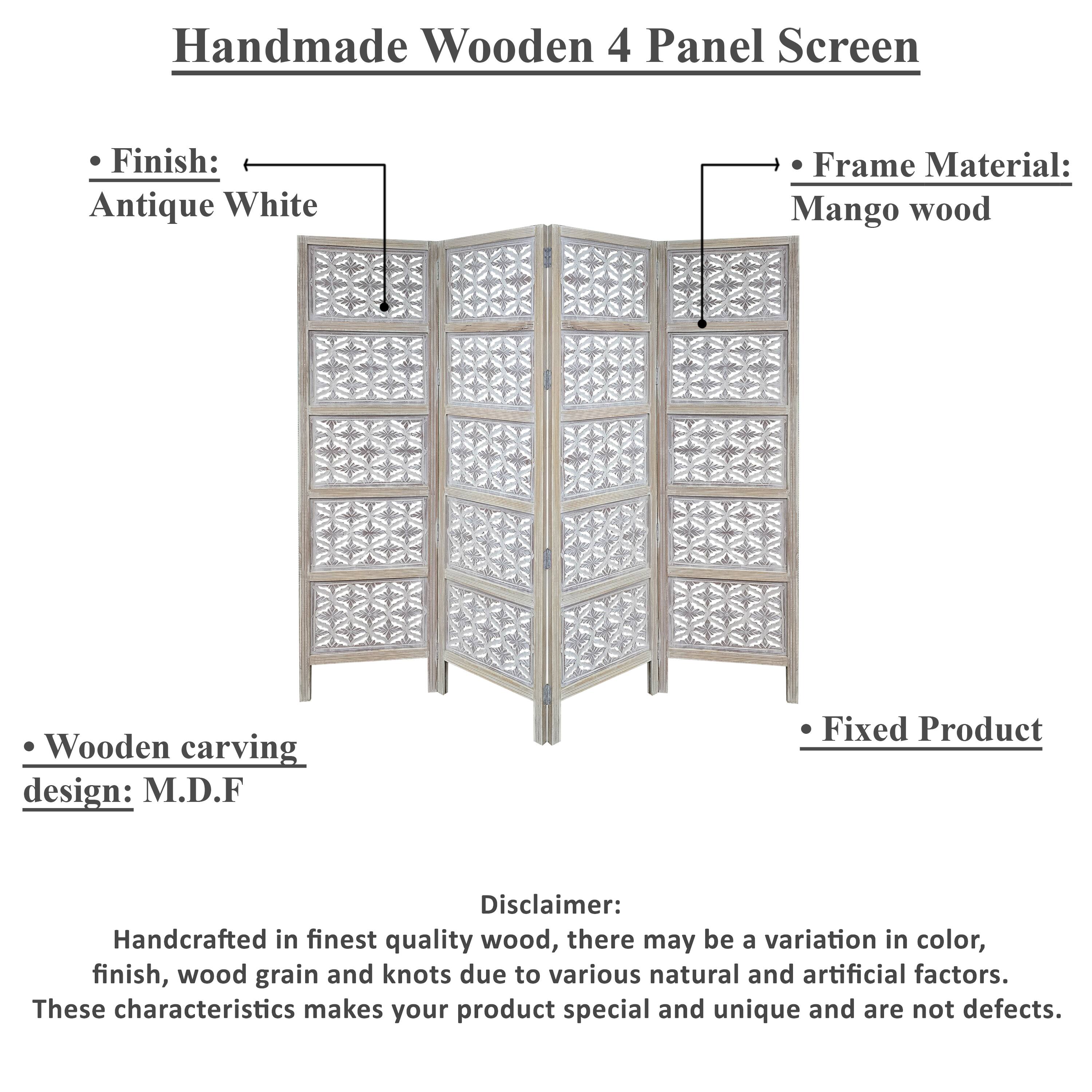 Handmade Wooden 4 Panel Screen

• Finish:
Antique White

• Frame Material:
Mango wood

• Wooden carving design: M.D.F

• Fixed Product

Disclaimer:
Handcrafted in finest quality wood, there may be a variation in color, finish, wood grain and knots due to various natural and artificial factors. These characteristics makes your product special and unique and are not defects.