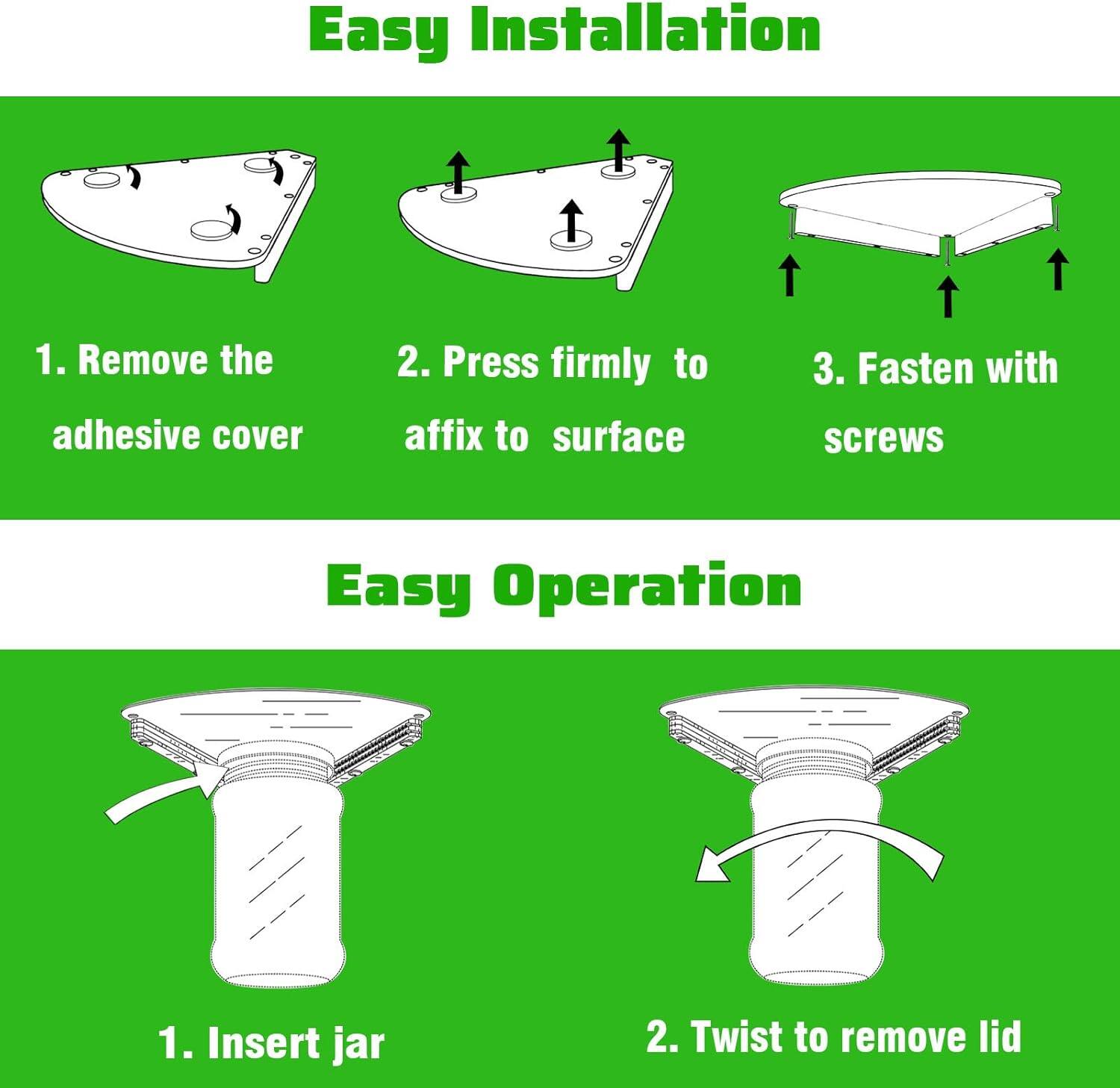 Easy Installation

1. Remove the adhesive cover

2. Press firmly to affix to surface

3. Fasten with screws

Easy Operation

1. Insert jar

2. Twist to remove lid