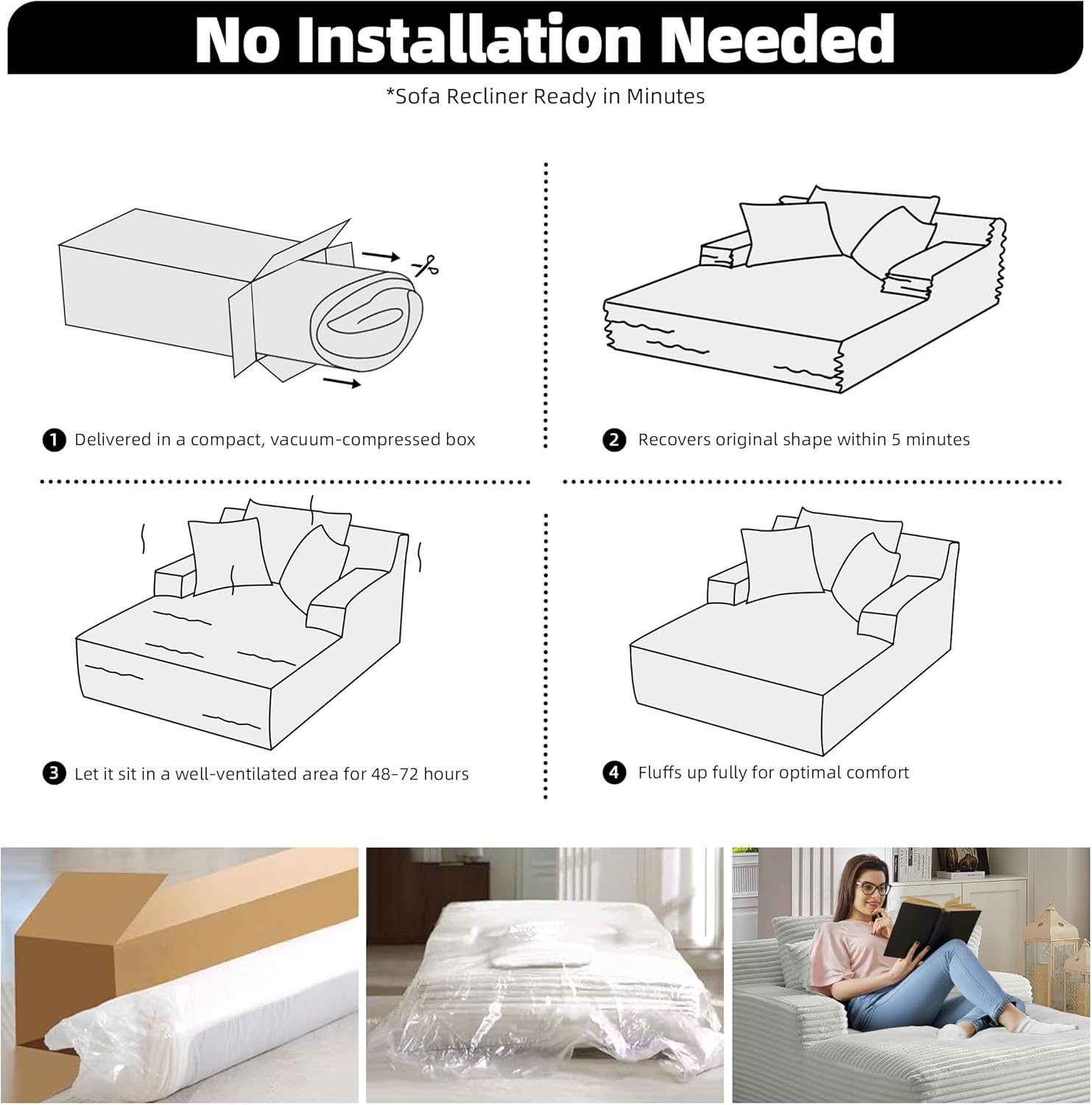 No Installation Needed

*Sofa Recliner Ready in Minutes

1 Delivered in a compact, vacuum-compressed box

2 Recovers original shape within 5 minutes

3 Let it sit in a well-ventilated area for 48-72 hours

4 Fluffs up fully for optimal comfort