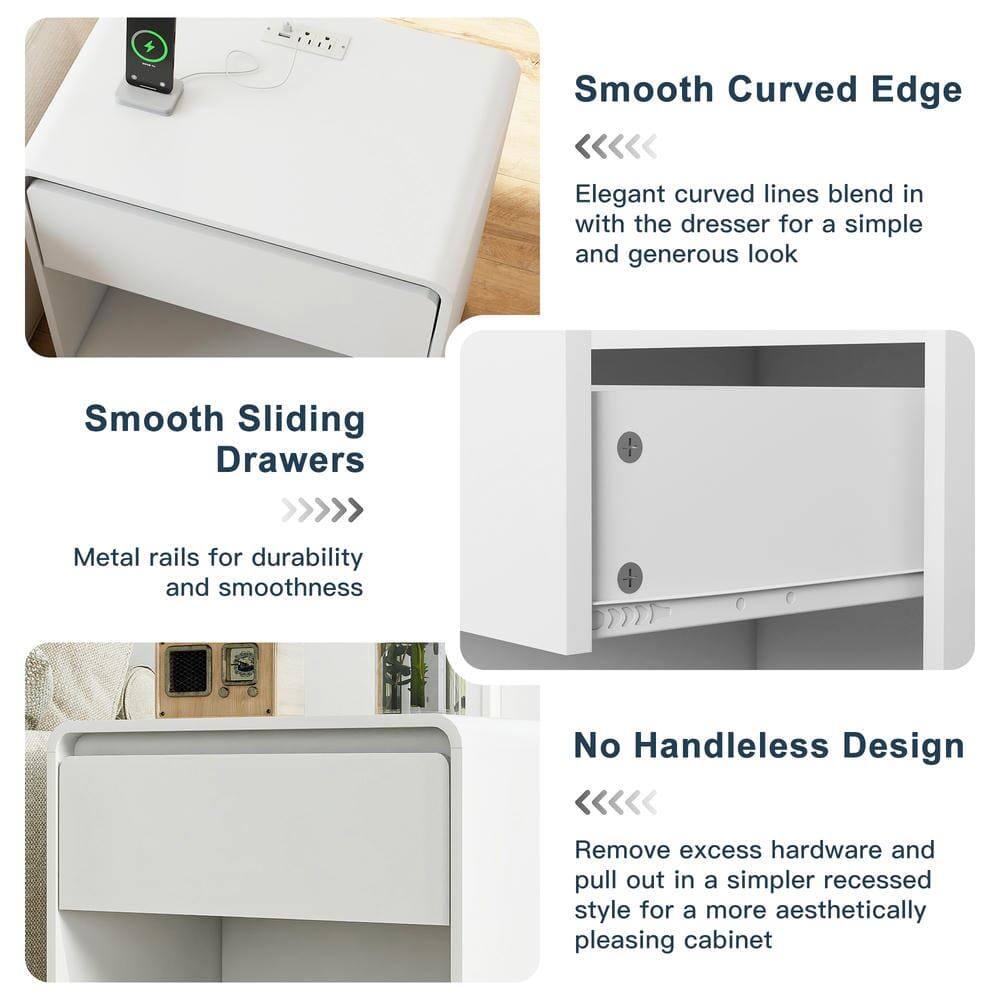 Smooth Curved Edge

Elegant curved lines blend in with the dresser for a simple and generous look

Smooth Sliding Drawers

Metal rails for durability and smoothness

No Handleless Design

Remove excess hardware and pull out in a simpler recessed style for a more aesthetically pleasing cabinet