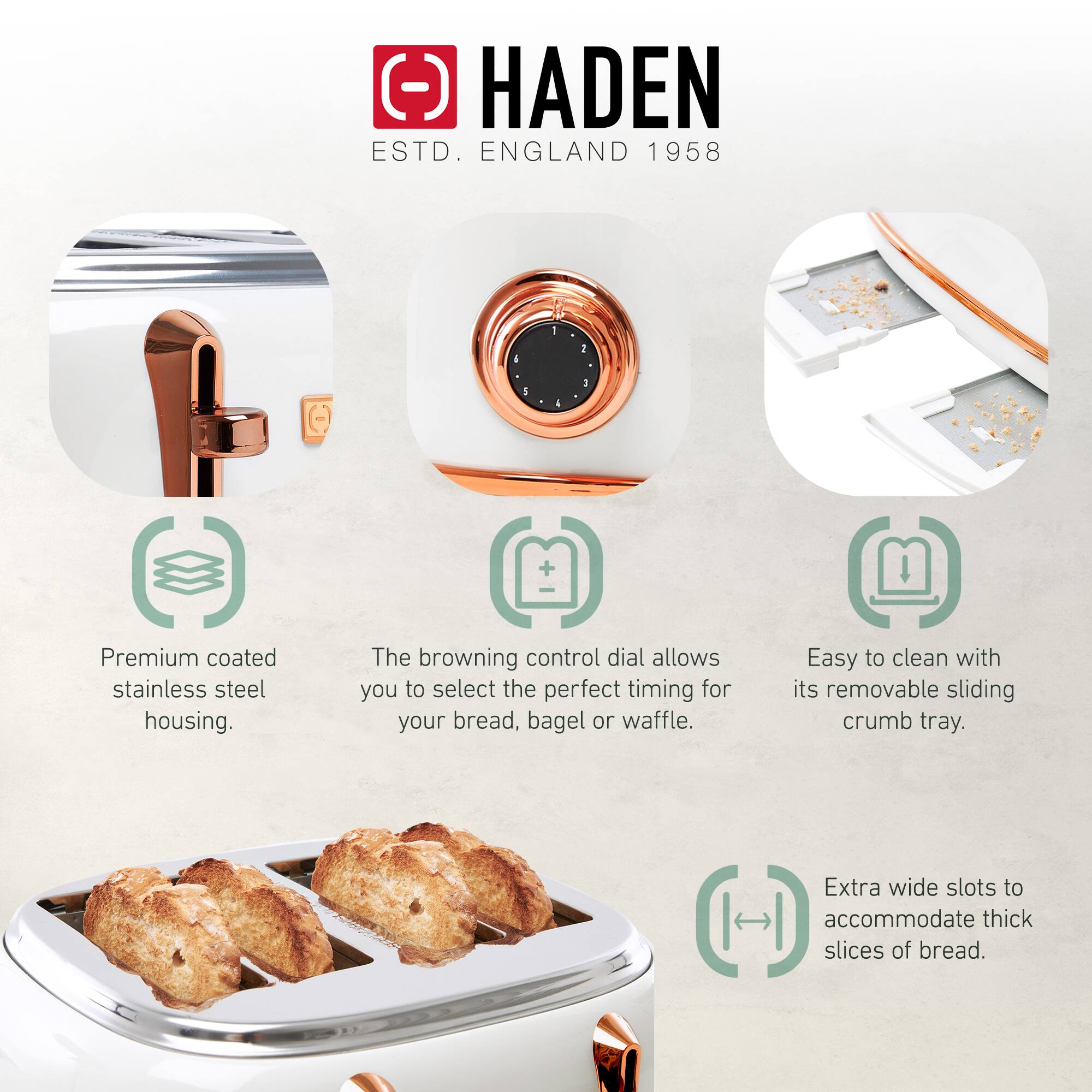 HADEN
ESTD. ENGLAND 1958

1 2 3 4 5 6

Premium coated stainless steel housing.

The browning control dial allows you to select the perfect timing for your bread, bagel or waffle.

Easy to clean with its removable sliding crumb tray.

Extra wide slots to accommodate thick slices of bread.