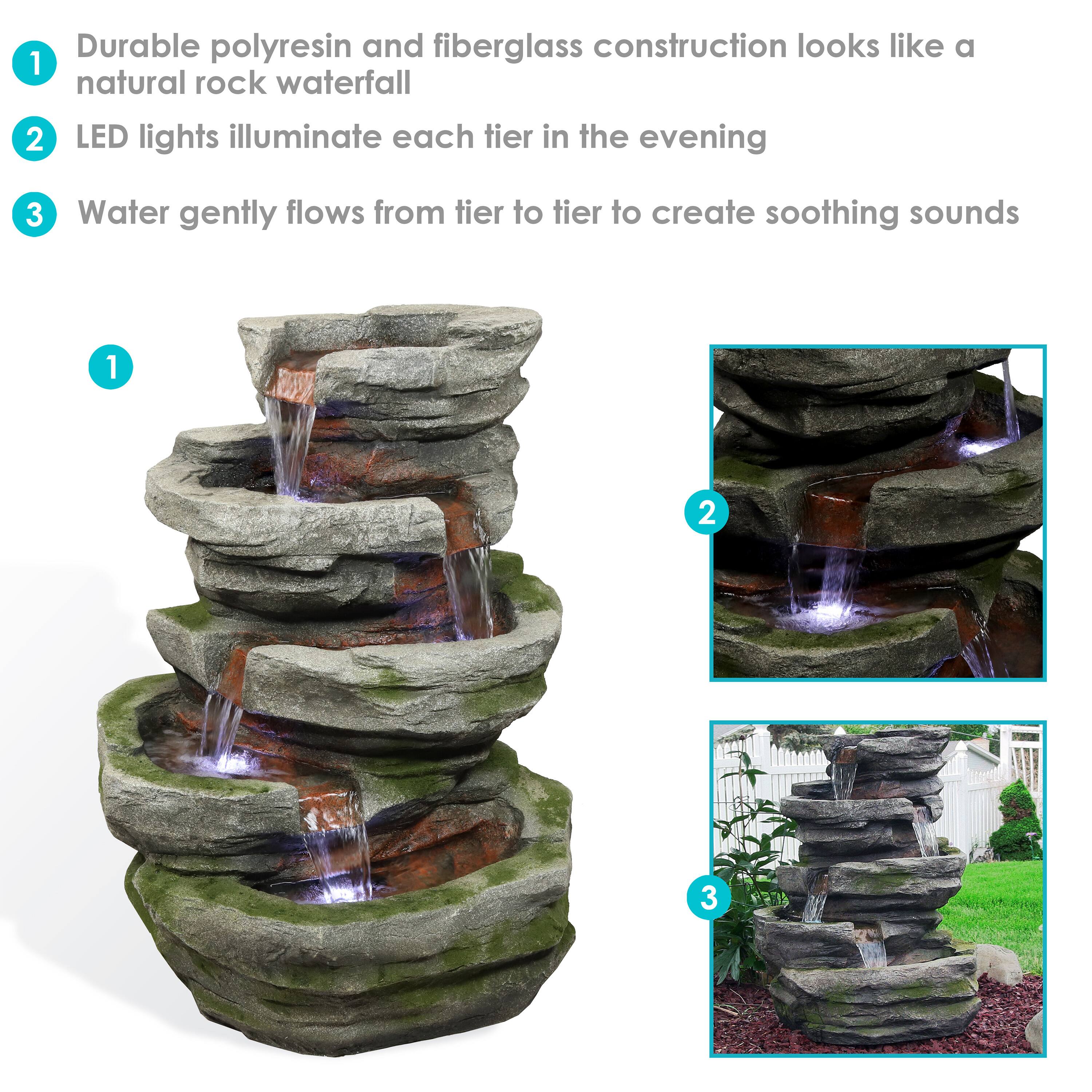 1 Durable polyresin and fiberglass construction looks like a natural rock waterfall

2 LED lights illuminate each tier in the evening

3 Water gently flows from tier to tier to create soothing sounds

1

2

3