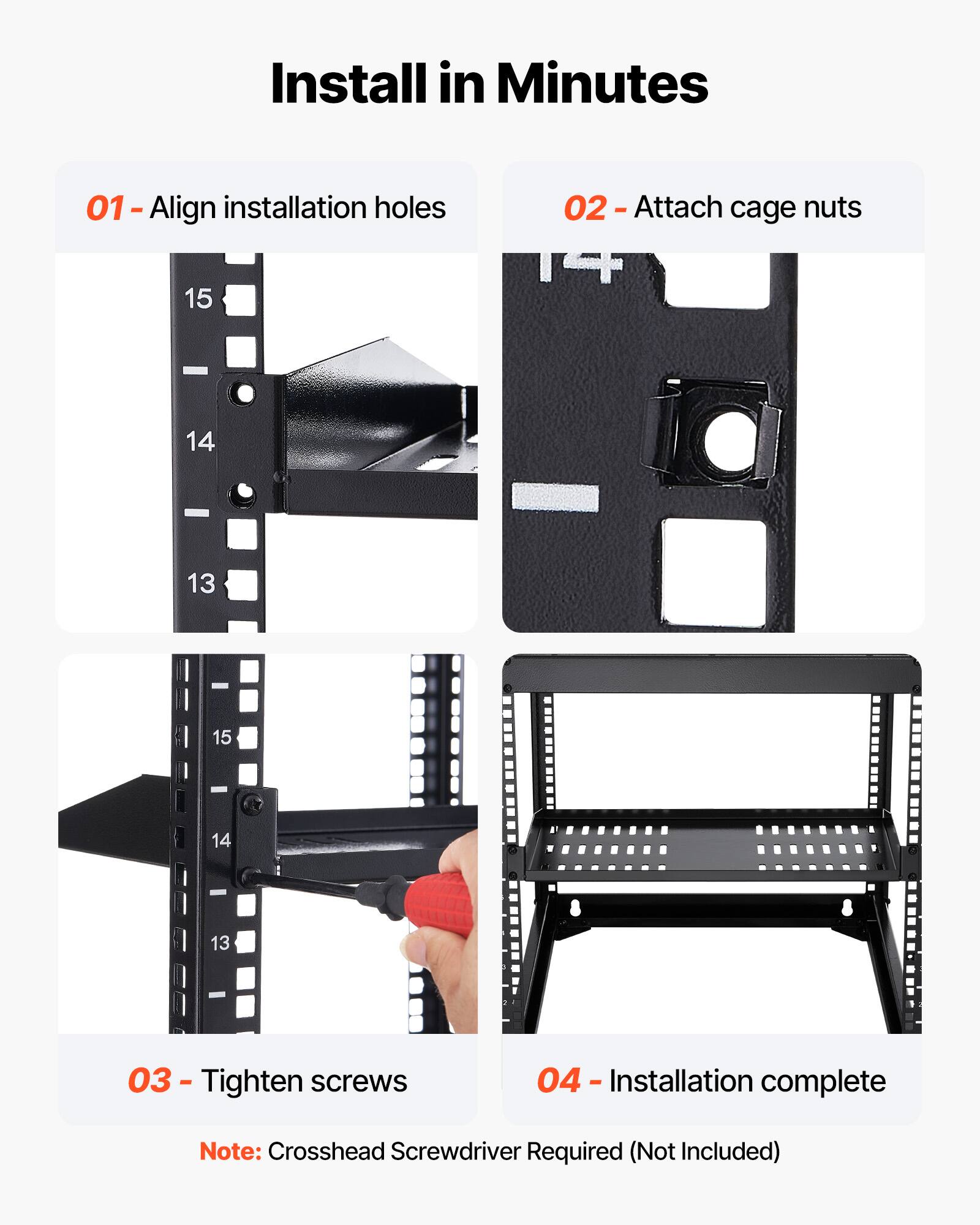 Install in Minutes

01 - Align installation holes

15

14

13

02 - Attach cage nuts

14

15

14

13

03 - Tighten screws

04 - Installation complete

Note: Crosshead Screwdriver Required (Not Included)