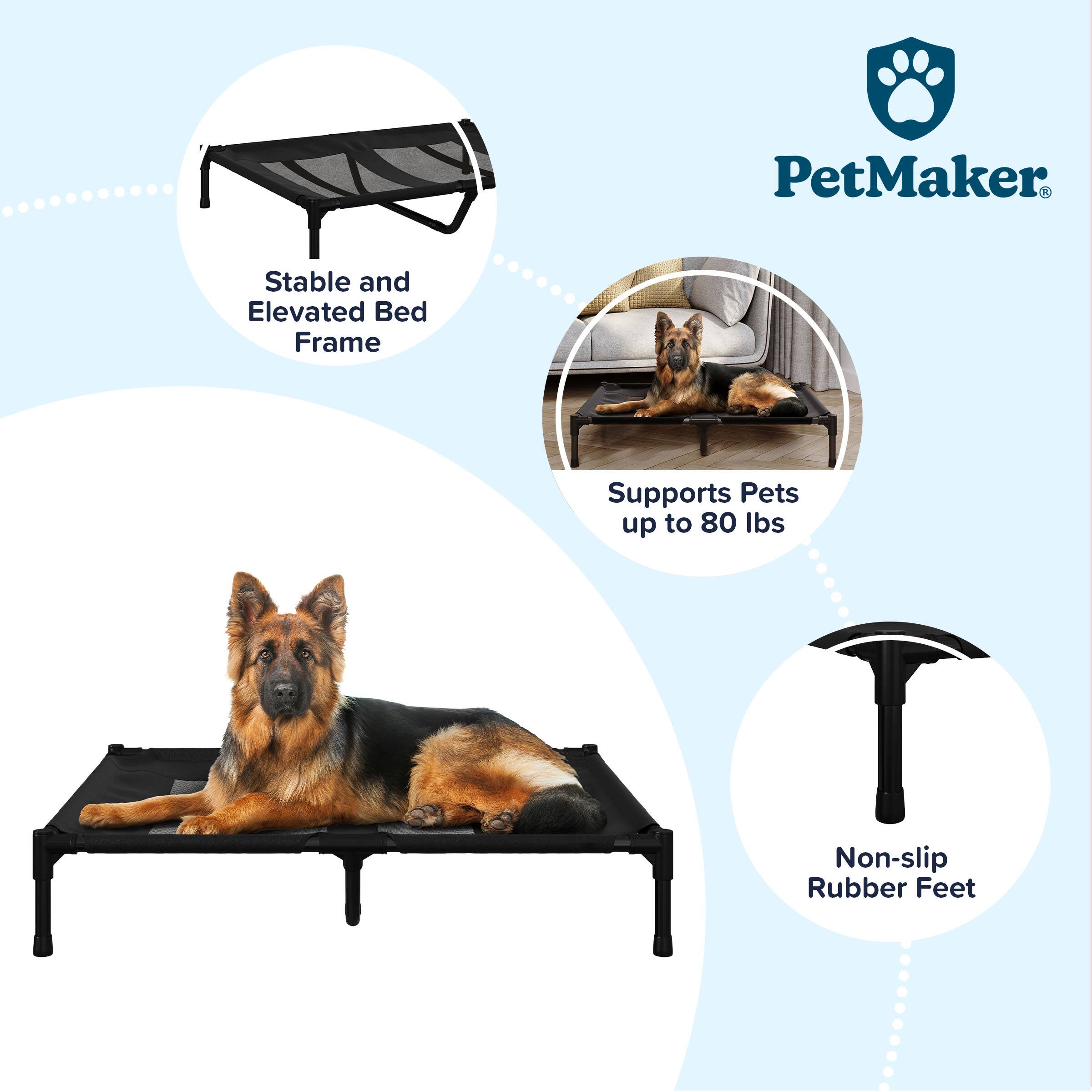 PetMaker®

Stable and Elevated Bed Frame

Supports Pets up to 80 lbs

Non-slip Rubber Feet