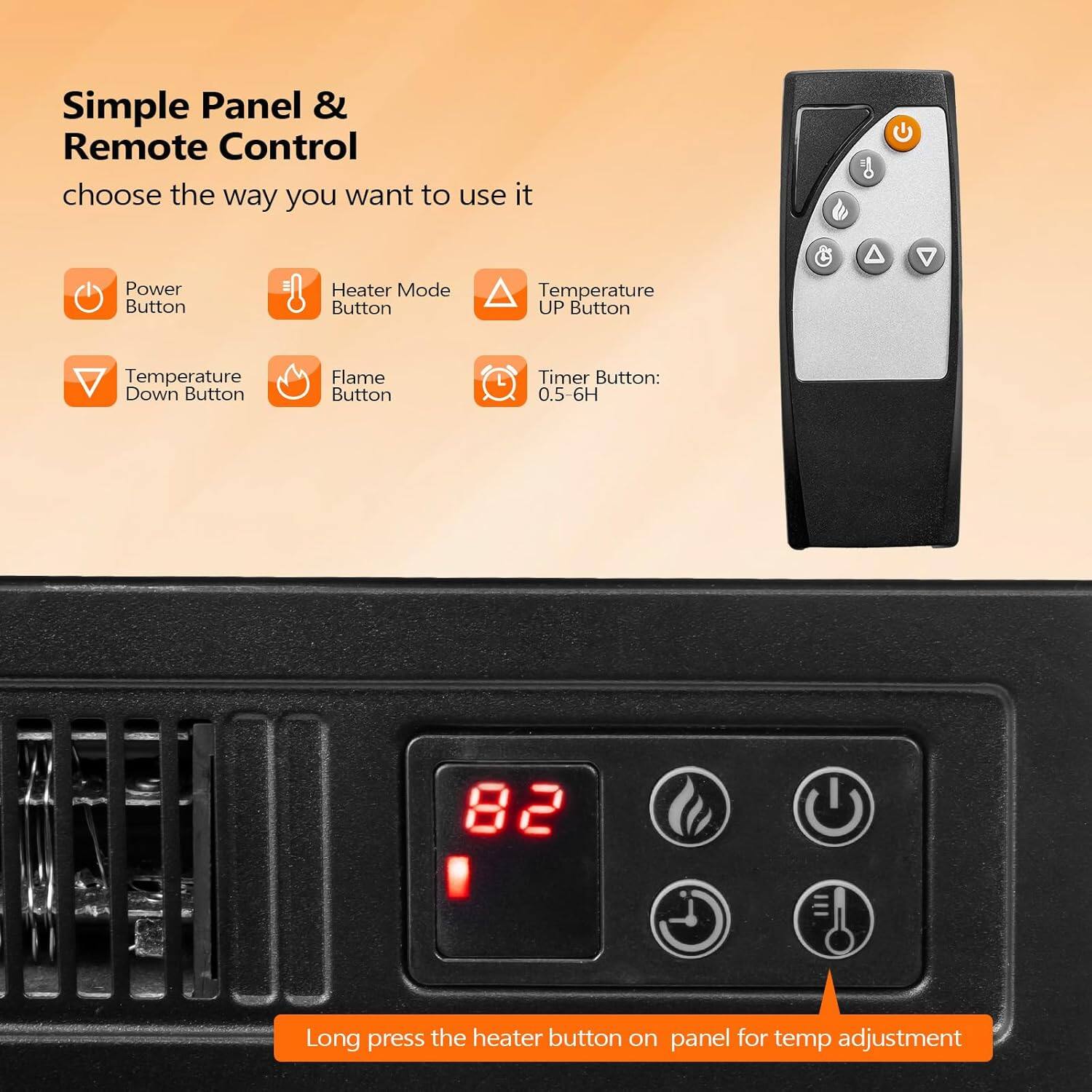 Simple Panel & Remote Control

choose the way you want to use it

Power Button

Heater Mode Button

Temperature UP Button

Temperature Down Button

Flame Button

Timer Button: 0.5-6H

82

Long press the heater button on panel for temp adjustment