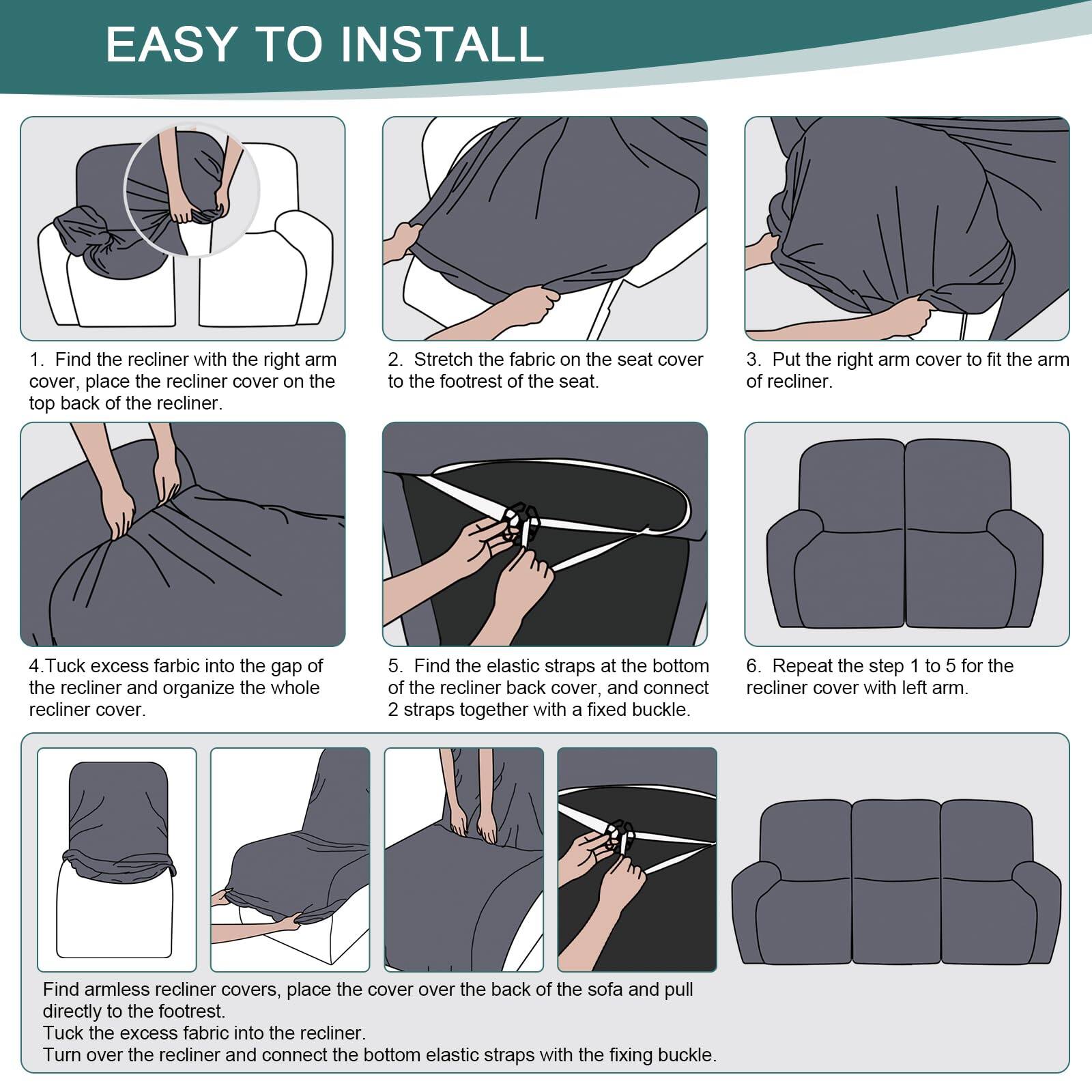 EASY TO INSTALL

1. Find the recliner with the right arm cover, place the recliner cover on the top back of the recliner.

2. Stretch the fabric on the seat cover to the footrest of the seat.

3. Put the right arm cover to fit the arm of recliner.

4.Tuck excess farbic into the gap of the recliner and organize the whole recliner cover.

5. Find the elastic straps at the bottom of the recliner back cover, and connect 2 straps together with a fixed buckle.

6. Repeat the step 1 to 5 for the recliner cover with left arm.

Find armless recliner covers, place the cover over the back of the sofa and pull directly to the footrest.
Tuck the excess fabric into the recliner.
Turn over the recliner and connect the bottom elastic straps with the fixing buckle.