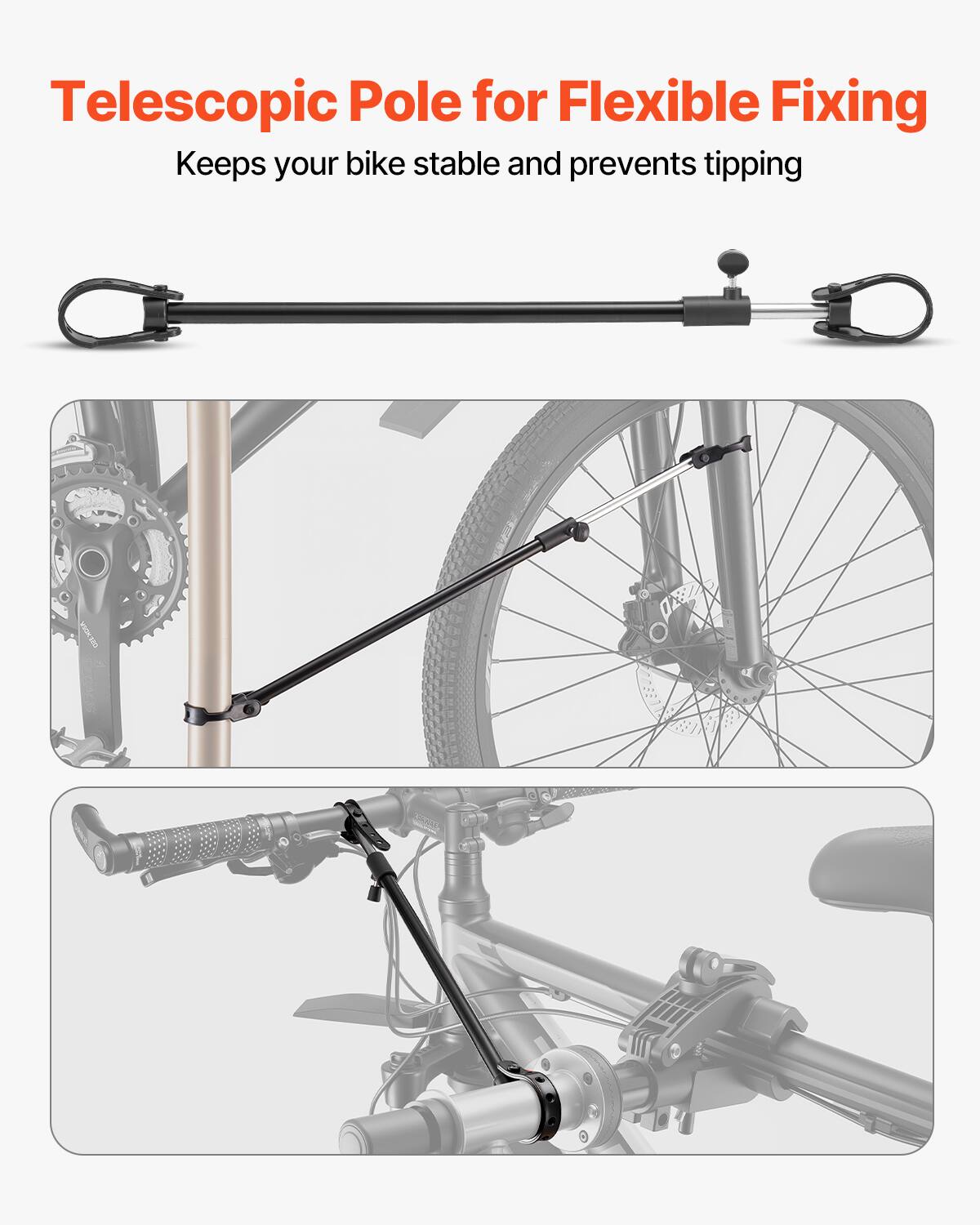 Telescopic Pole for Flexible Fixing

Keeps your bike stable and prevents tipping