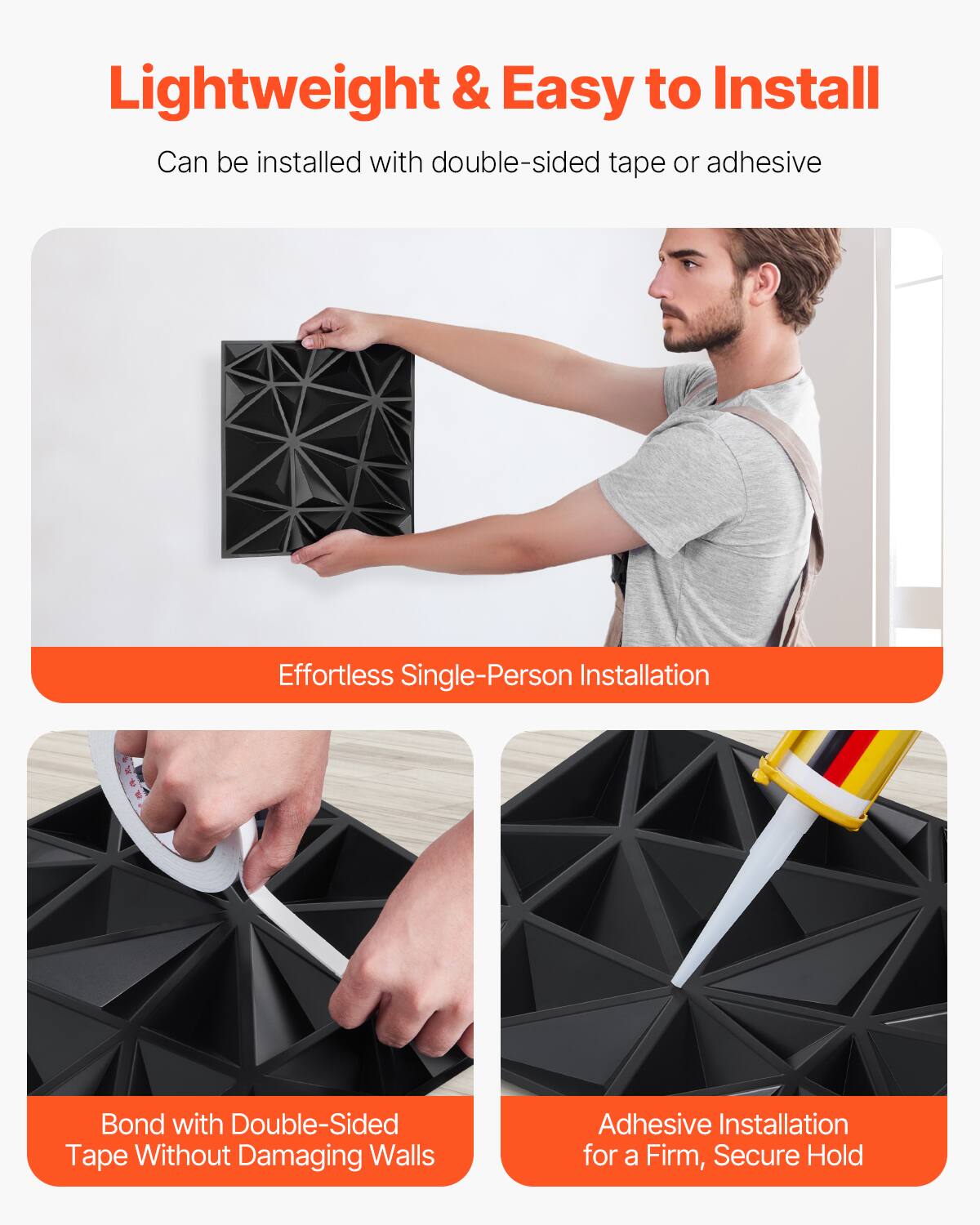 Lightweight & Easy to Install

Can be installed with double-sided tape or adhesive

Effortless Single-Person Installation

Bond with Double-Sided Tape Without Damaging Walls

Adhesive Installation for a Firm, Secure Hold