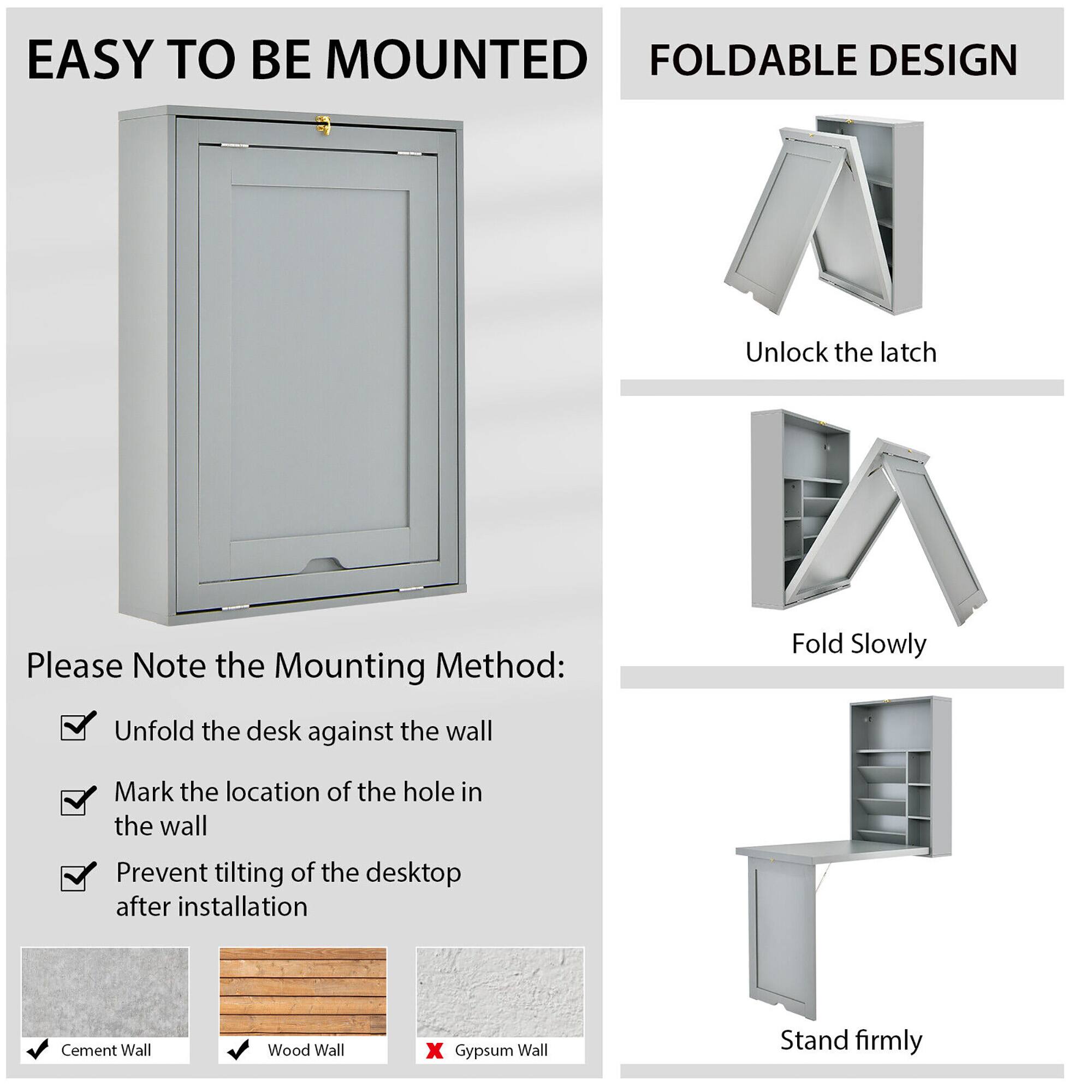 EASY TO BE MOUNTED

Please Note the Mounting Method:

Unfold the desk against the wall

Mark the location of the hole in the wall

Prevent tilting of the desktop after installation

Cement Wall

Wood Wall

Gypsum Wall

FOLDABLE DESIGN

Unlock the latch

Fold Slowly

Stand firmly