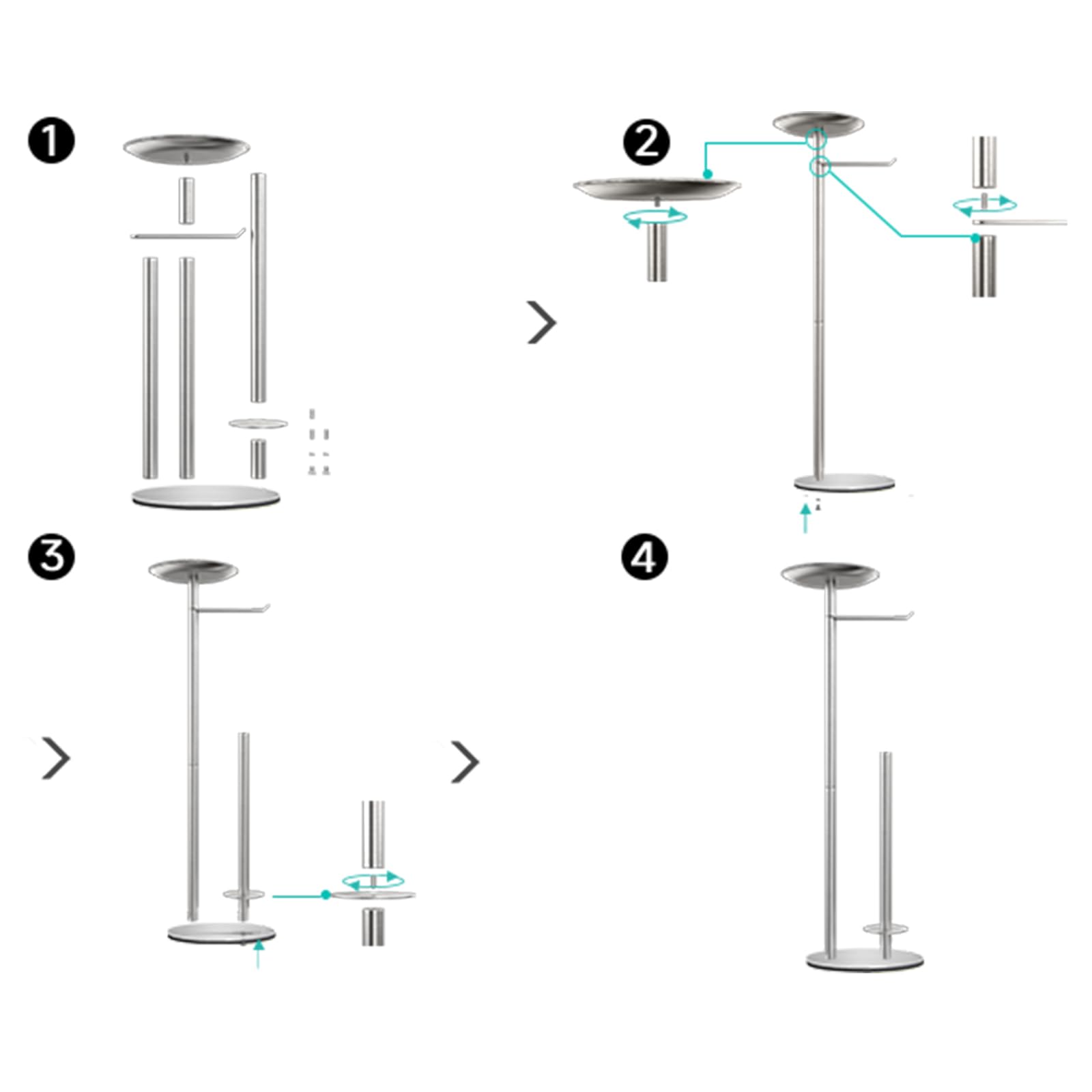 1

2

3

4