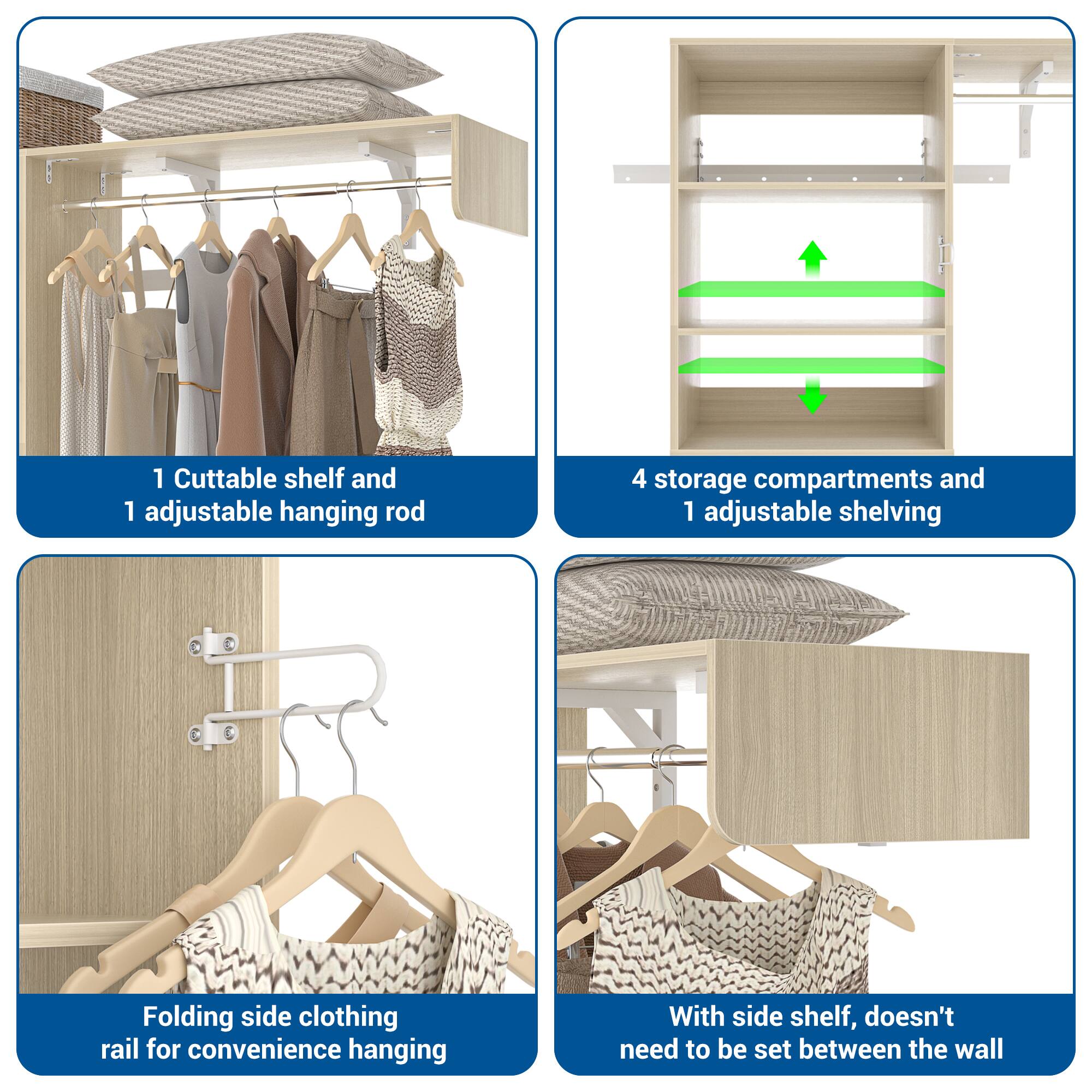 1 Cuttable shelf and
1 adjustable hanging rod

4 storage compartments and
1 adjustable shelving

Folding side clothing
rail for convenience hanging

With side shelf, doesn't
need to be set between the wall