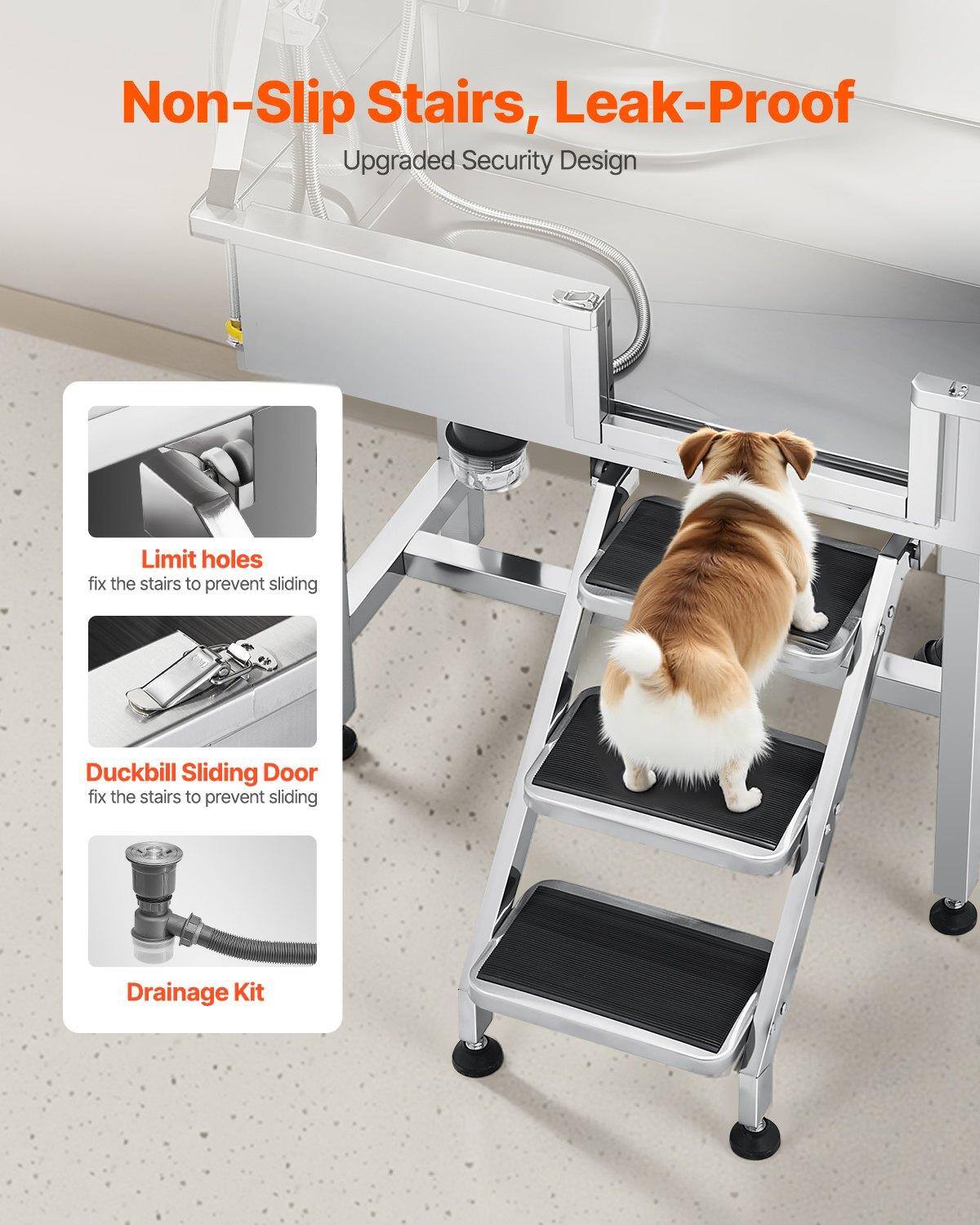 Non-Slip Stairs, Leak-Proof

Upgraded Security Design

Limit holes
fix the stairs to prevent sliding

Duckbill Sliding Door
fix the stairs to prevent sliding

Drainage Kit