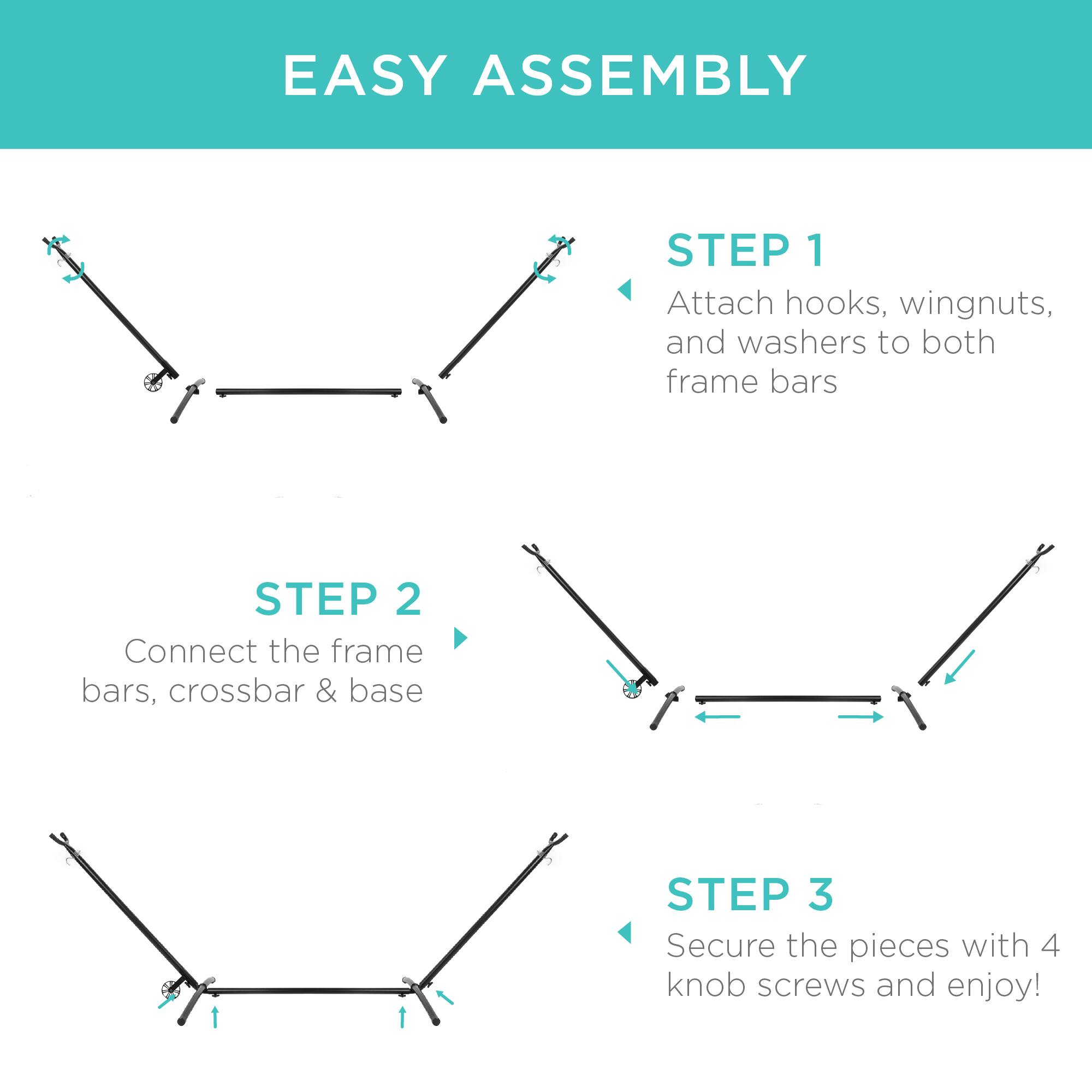 EASY ASSEMBLY

STEP 1
Attach hooks, wingnuts, and washers to both frame bars

STEP 2
Connect the frame bars, crossbar & base

STEP 3
Secure the pieces with 4 knob screws and enjoy!