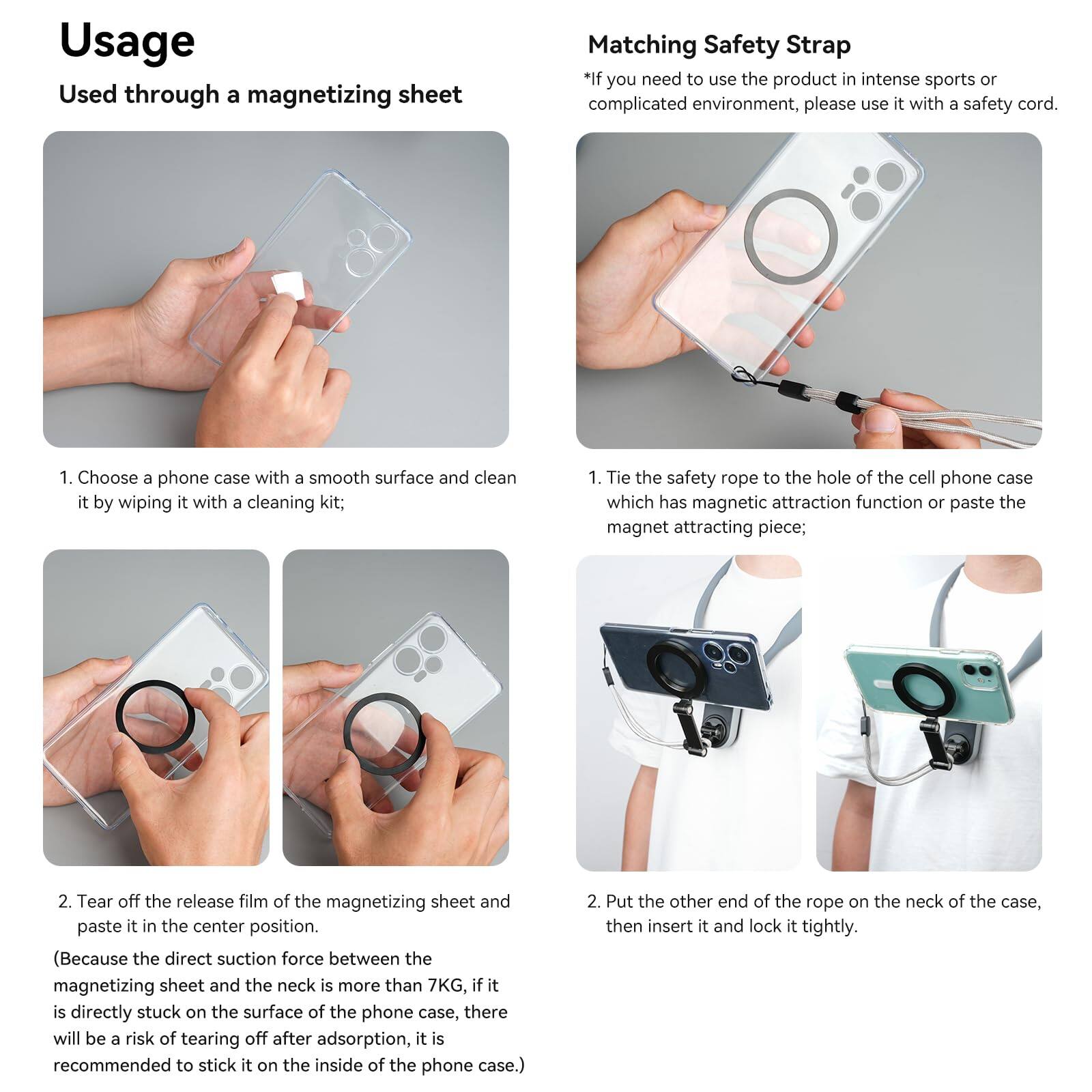 Usage

Used through a magnetizing sheet

1. Choose a phone case with a smooth surface and clean it by wiping it with a cleaning kit;

2. Tear off the release film of the magnetizing sheet and paste it in the center position.

(Because the direct suction force between the magnetizing sheet and the neck is more than 7KG, if it is directly stuck on the surface of the phone case, there will be a risk of tearing off after adsorption, it is recommended to stick it on the inside of the phone case.)

Matching Safety Strap

*If you need to use the product in intense sports or complicated environment, please use it with a safety cord.

1. Tie the safety rope to the hole of the cell phone case which has magnetic attraction function or paste the magnet attracting piece;

2. Put the other end of the rope on the neck of the case, then insert it and lock it tightly.