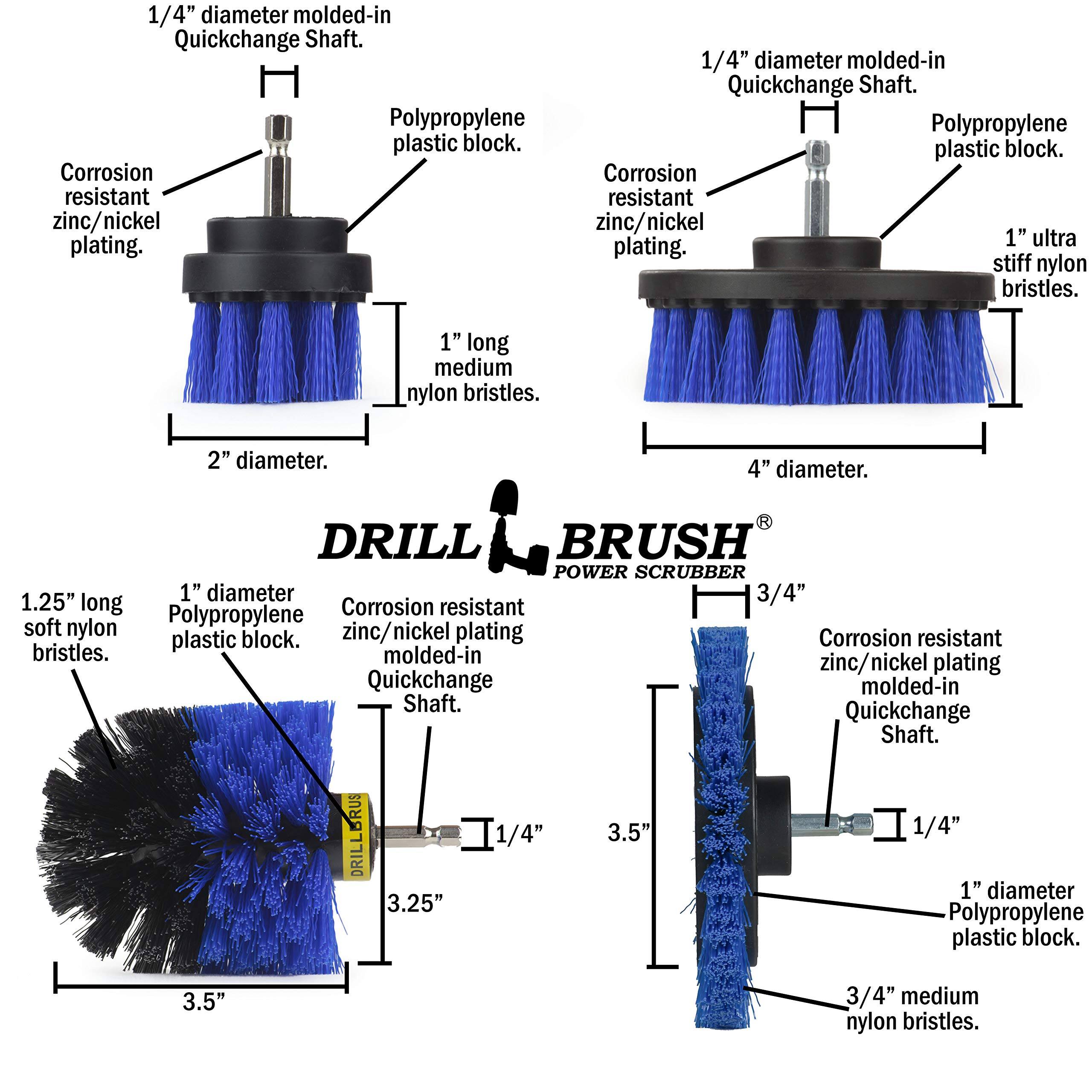 1/4” diameter molded-in Quickchange Shaft.

Polypropylene plastic block.

Corrosion resistant zinc/nickel plating.

1” long medium nylon bristles.

2” diameter.

1/4” diameter molded-in Quickchange Shaft.

Polypropylene plastic block.

Corrosion resistant zinc/nickel plating.

1” ultra stiff nylon bristles.

4” diameter.

DRILL BRUSH®
POWER SCRUBBER

1.25” long soft nylon bristles.

1” diameter Polypropylene plastic block.

Corrosion resistant zinc/nickel plating molded-in Quickchange Shaft.

DRILLBRUS

1/4”

3.25”

3.5”

3/4”

Corrosion resistant zinc/nickel plating molded-in Quickchange Shaft.

3.5”

1/4”

1” diameter Polypropylene plastic block.

3/4” medium nylon bristles.