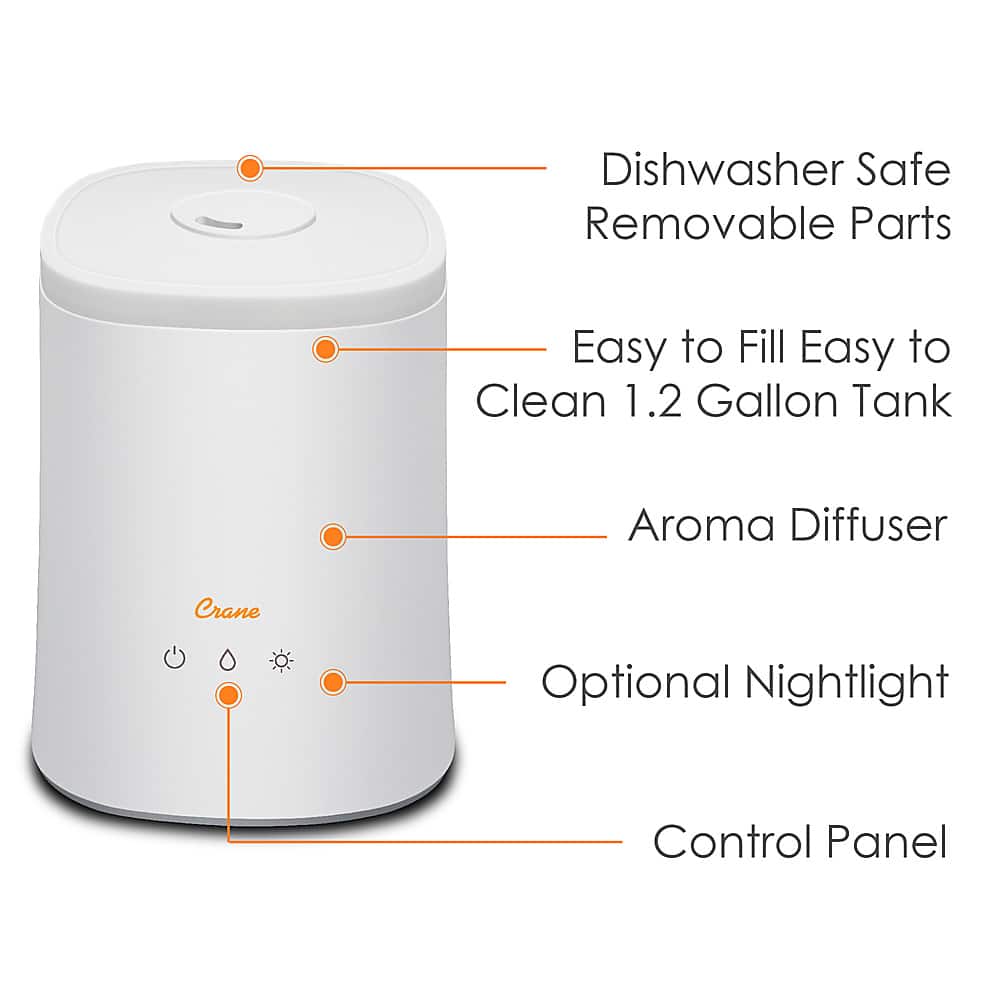 Dishwasher Safe Removable Parts

Easy to Fill Easy to Clean 1.2 Gallon Tank

Aroma Diffuser

Crane

Optional Nightlight

Control Panel