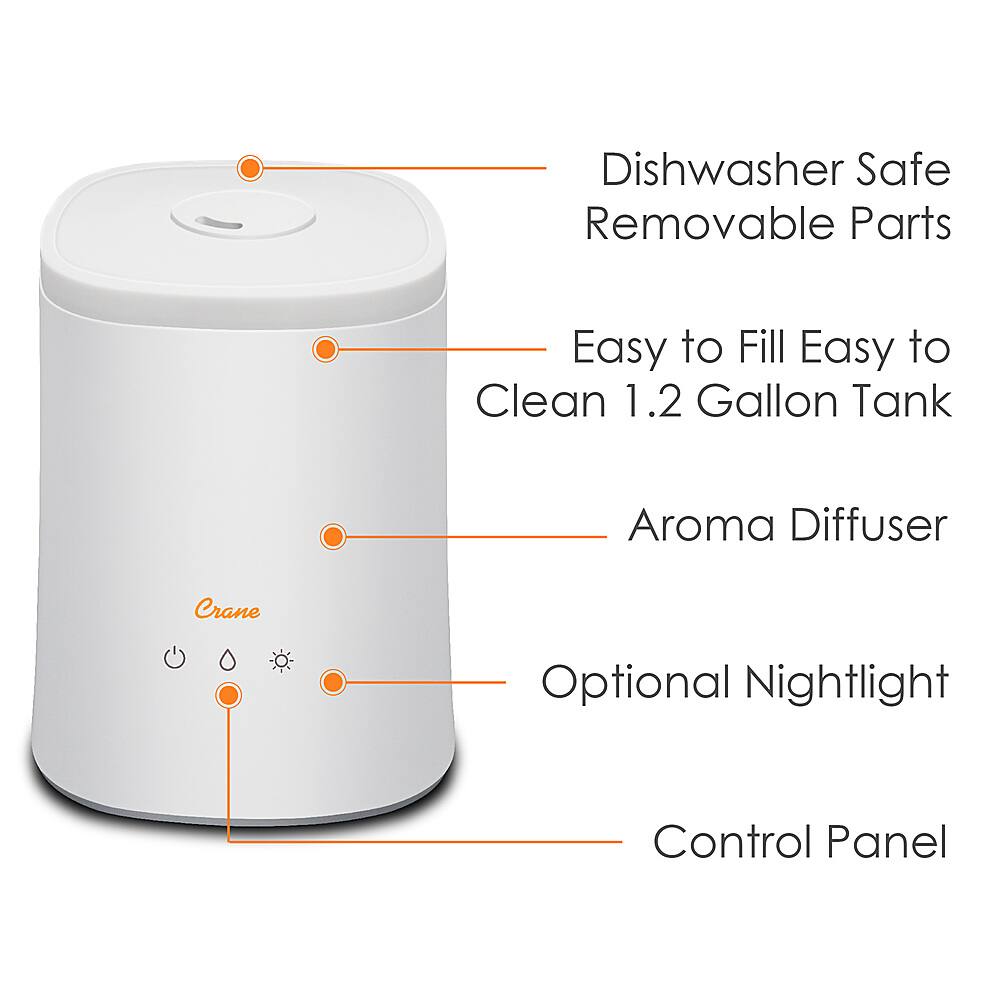 Dishwasher Safe Removable Parts

Easy to Fill Easy to Clean 1.2 Gallon Tank

Aroma Diffuser

Crane

Optional Nightlight

Control Panel