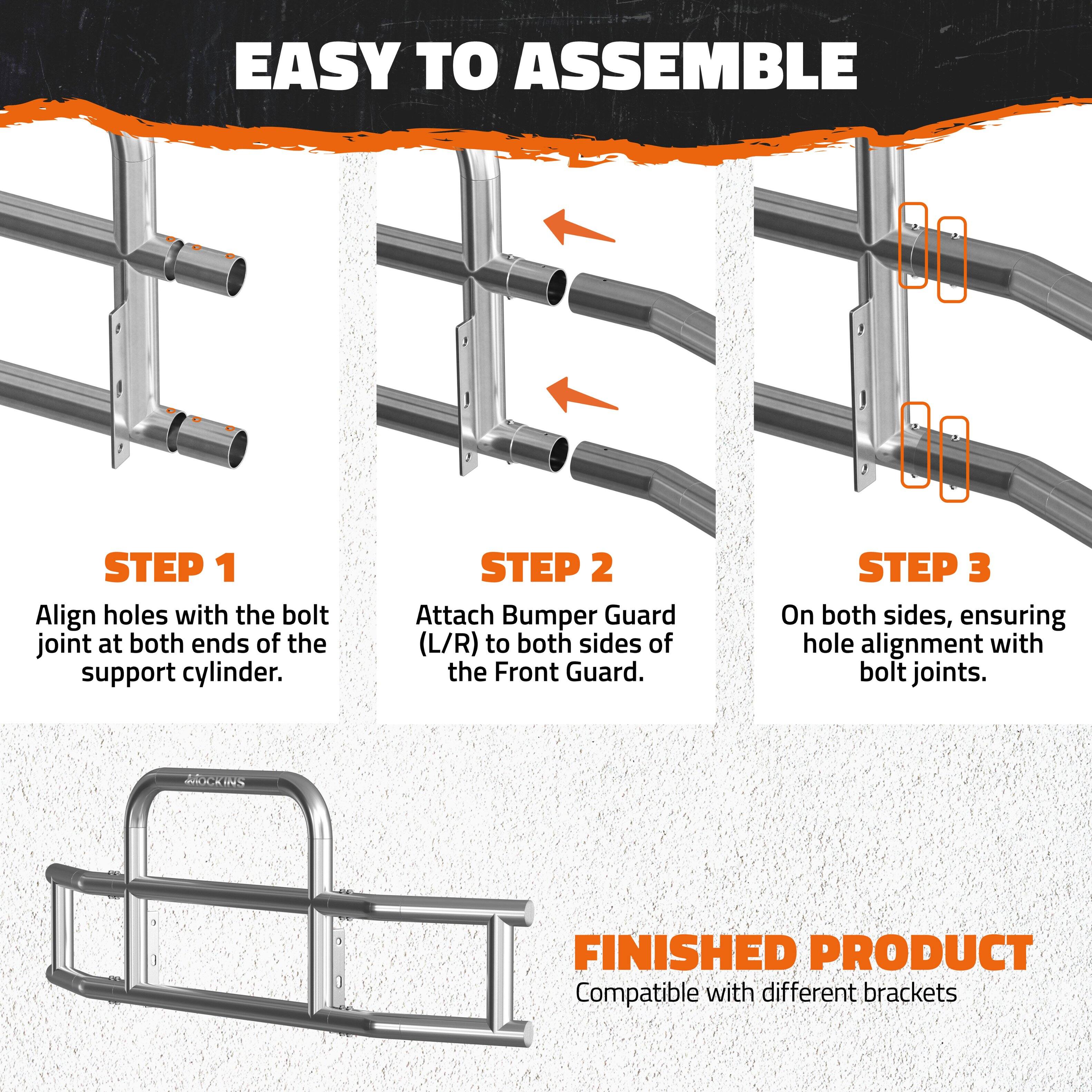 EASY TO ASSEMBLE

STEP 1

Align holes with the bolt joint at both ends of the support cylinder.

STEP 2

Attach Bumper Guard (L/R) to both sides of the Front Guard.

STEP 3

On both sides, ensuring hole alignment with bolt joints.

MOCKINS

FINISHED PRODUCT

Compatible with different brackets