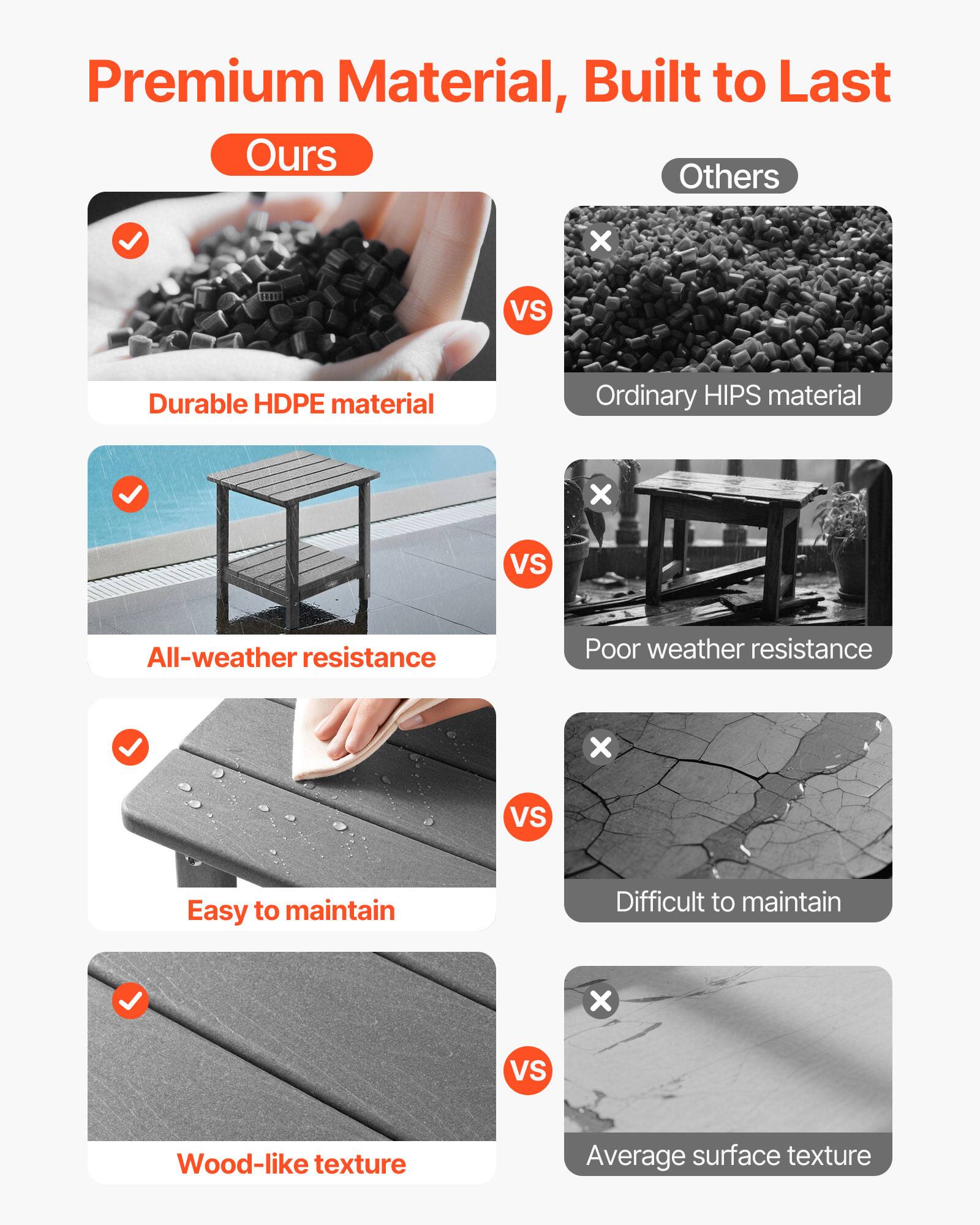 Premium Material, Built to Last

Ours

Others

Durable HDPE material

VS

Ordinary HIPS material

All-weather resistance

VS

Poor weather resistance

Easy to maintain

VS

Difficult to maintain

Wood-like texture

VS

Average surface texture