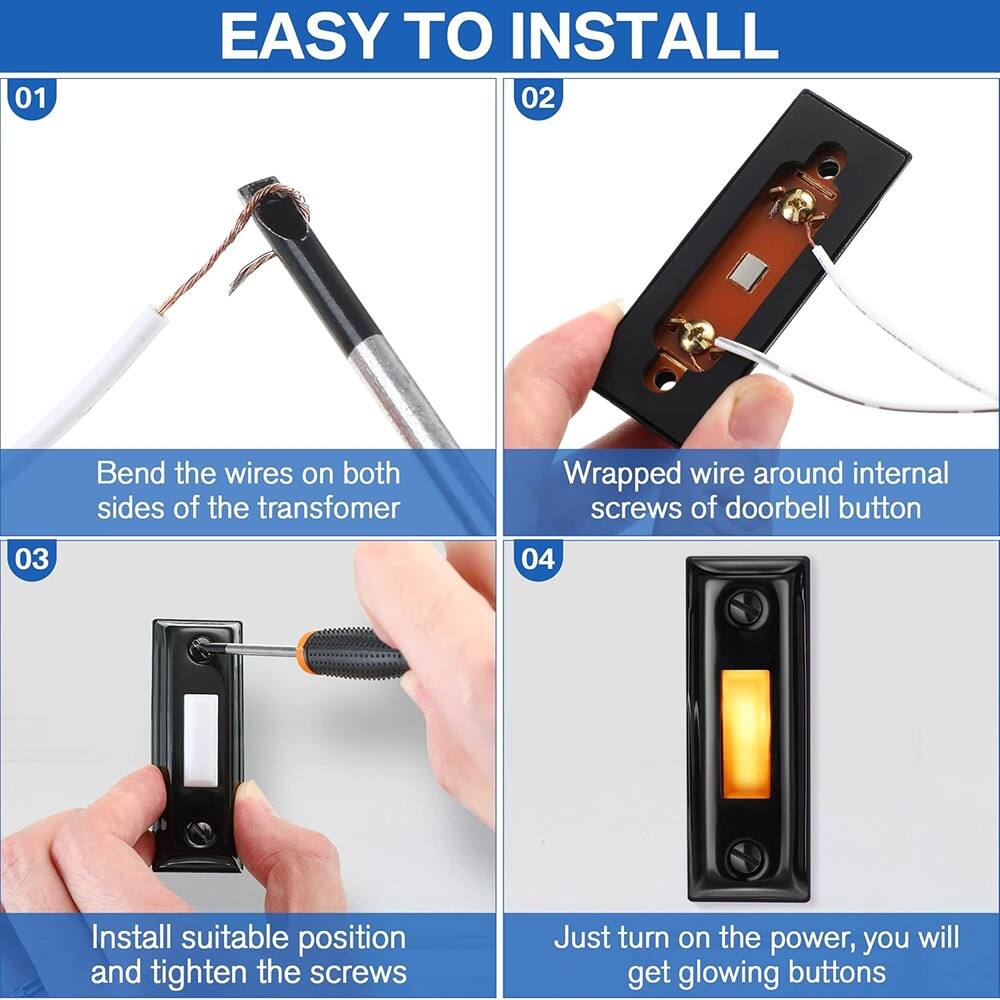 EASY TO INSTALL

01

Bend the wires on both sides of the transfomer

02

Wrapped wire around internal screws of doorbell button

03

Install suitable position and tighten the screws

04

Just turn on the power, you will get glowing buttons